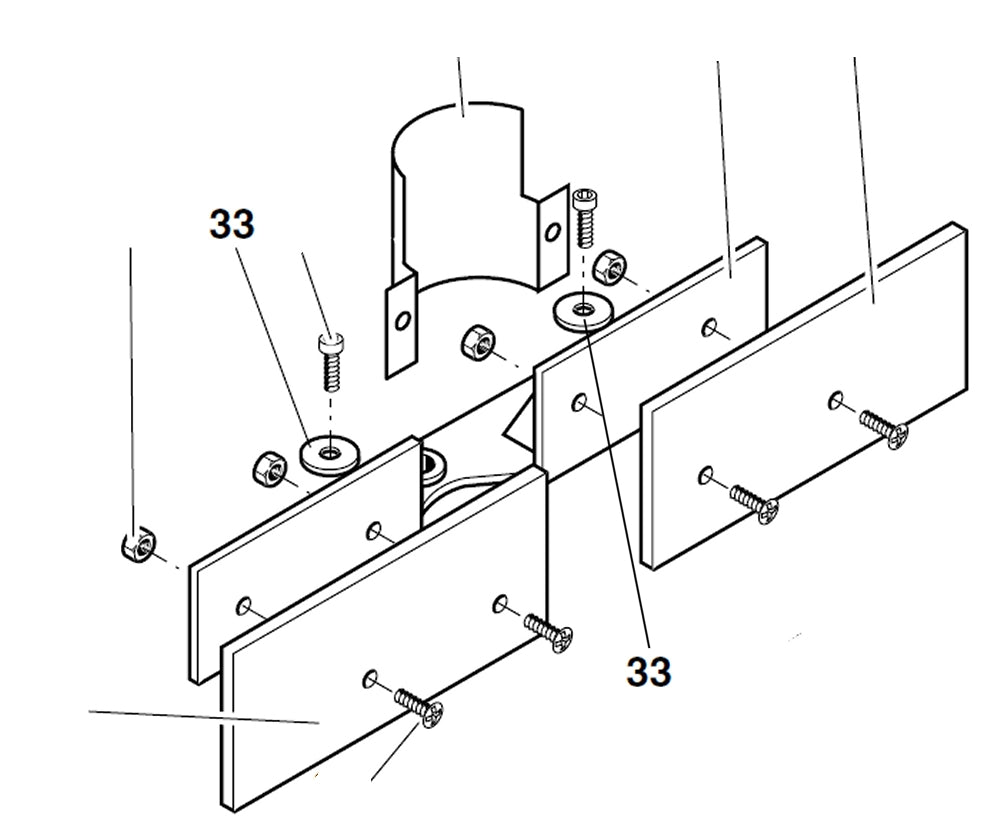 33

33