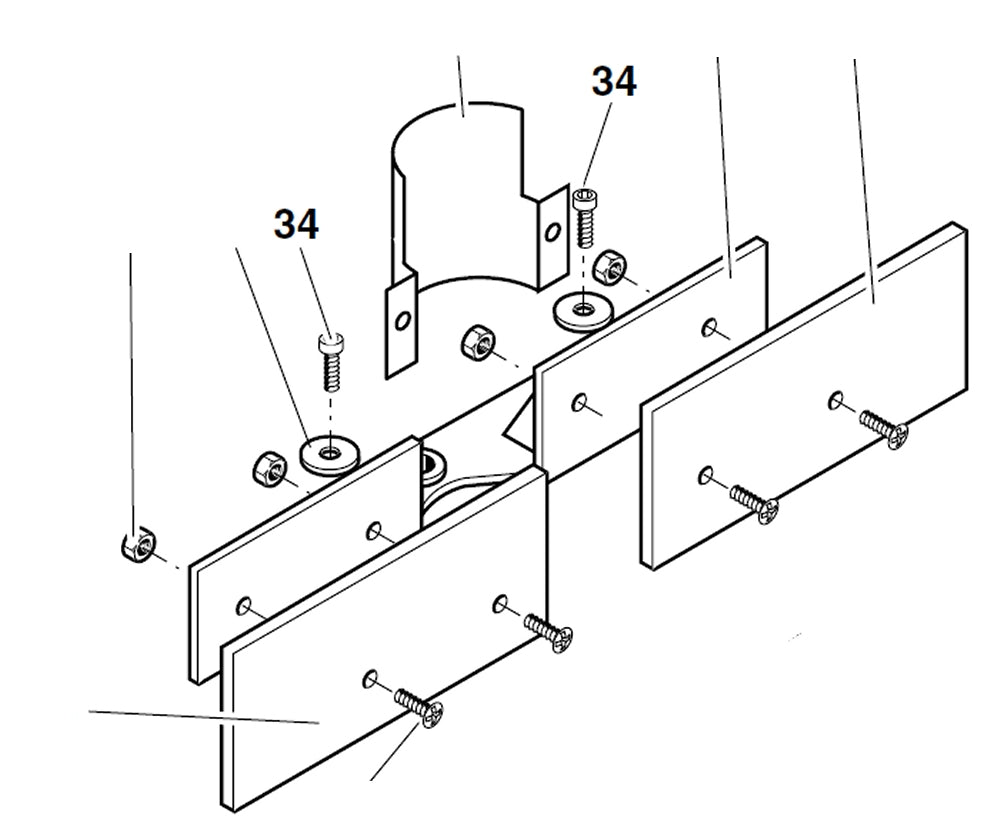 34

34