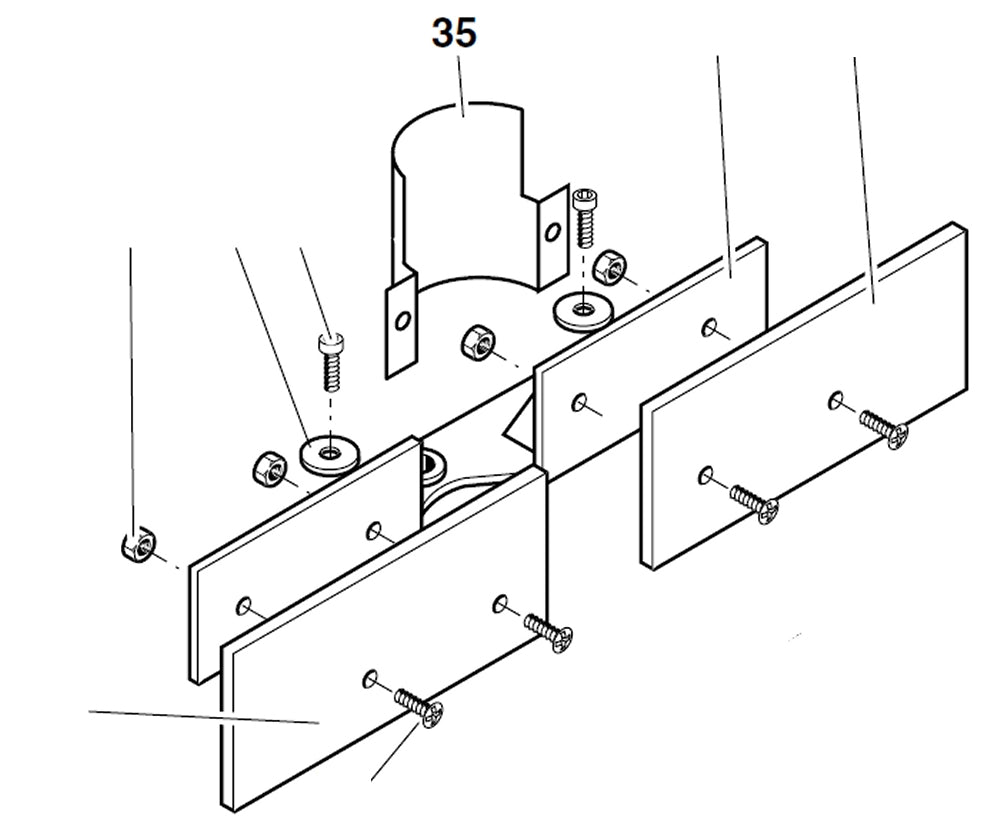 35