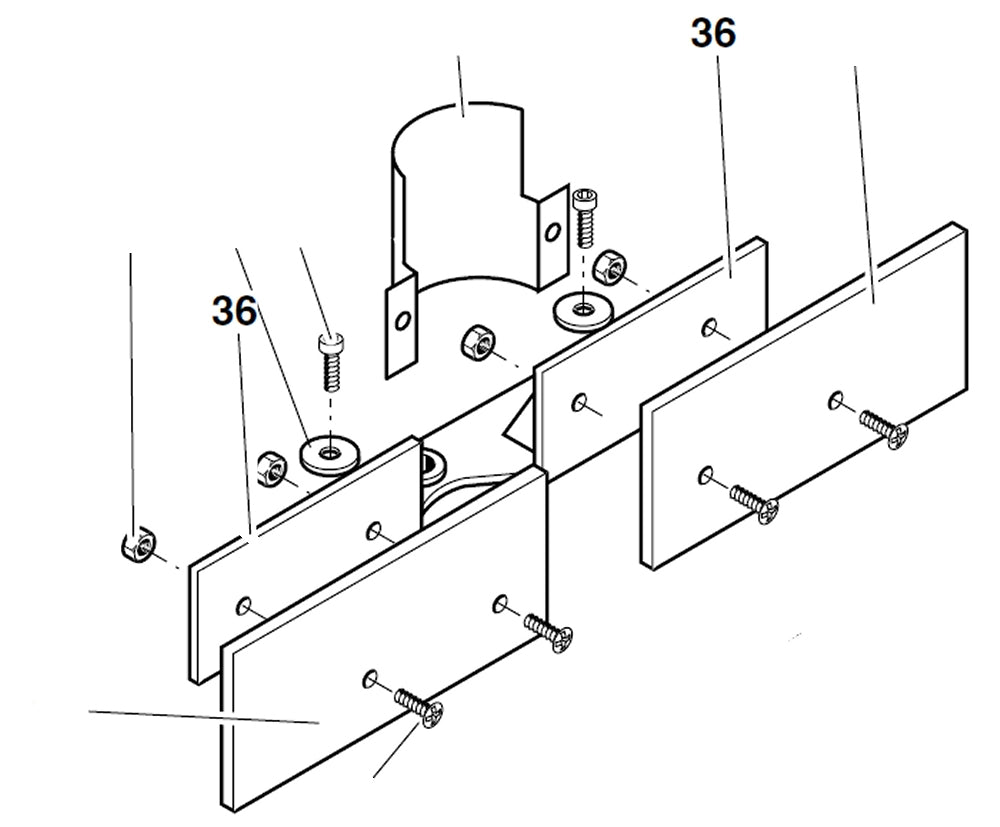 36

36