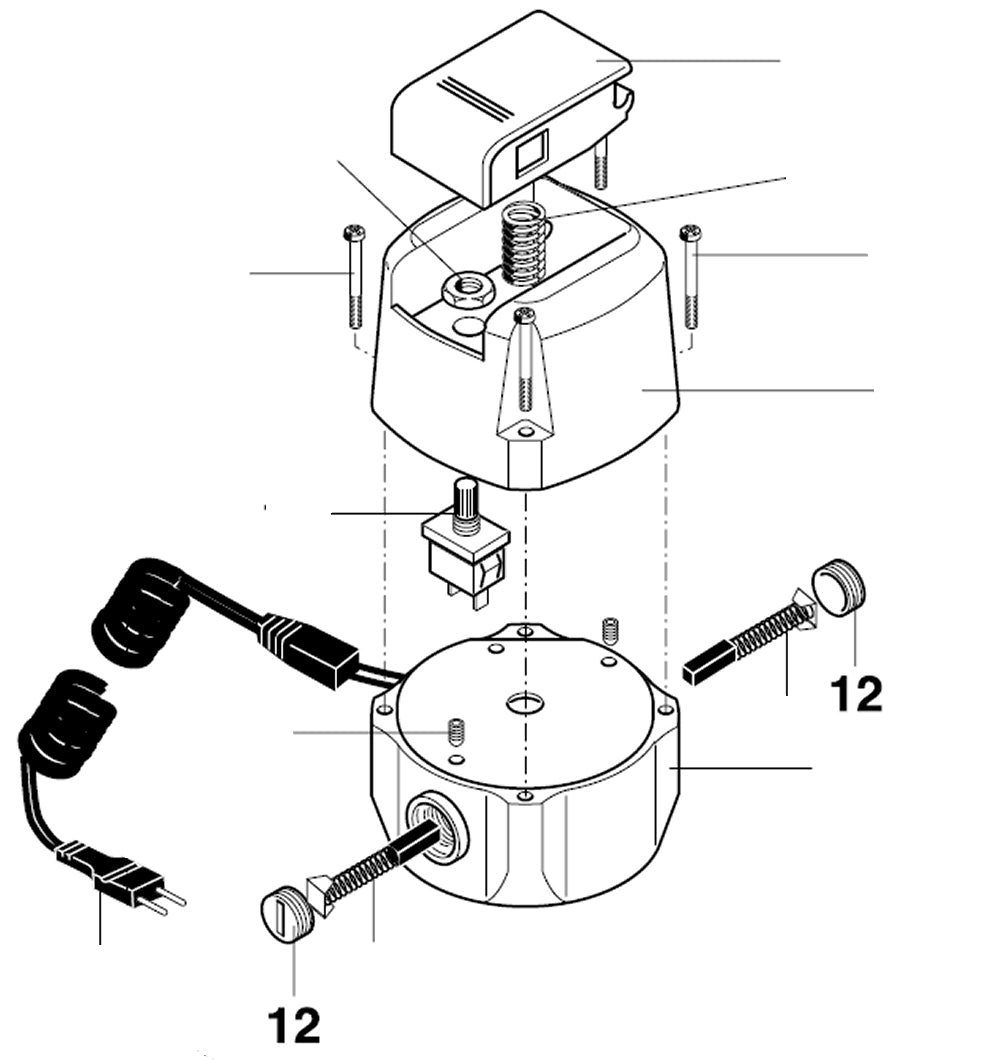 12

12