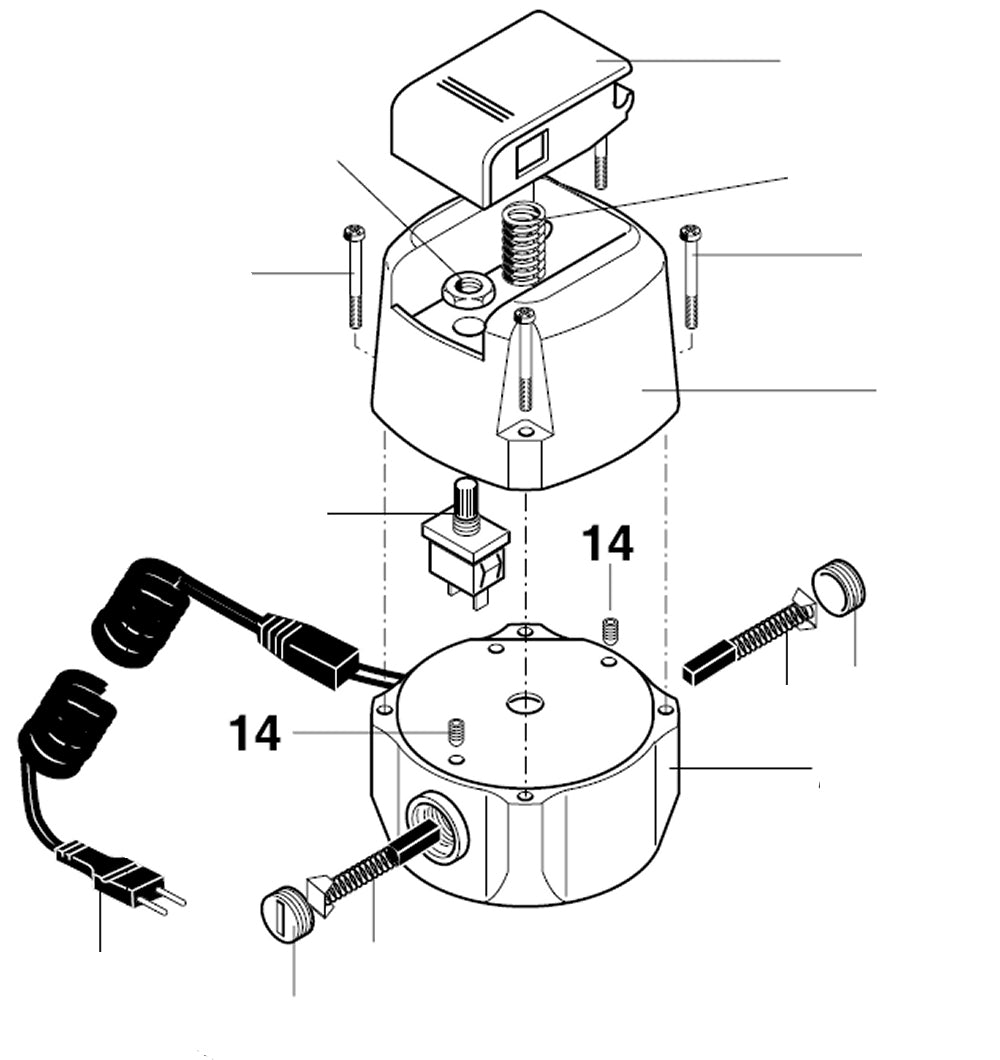 14

14