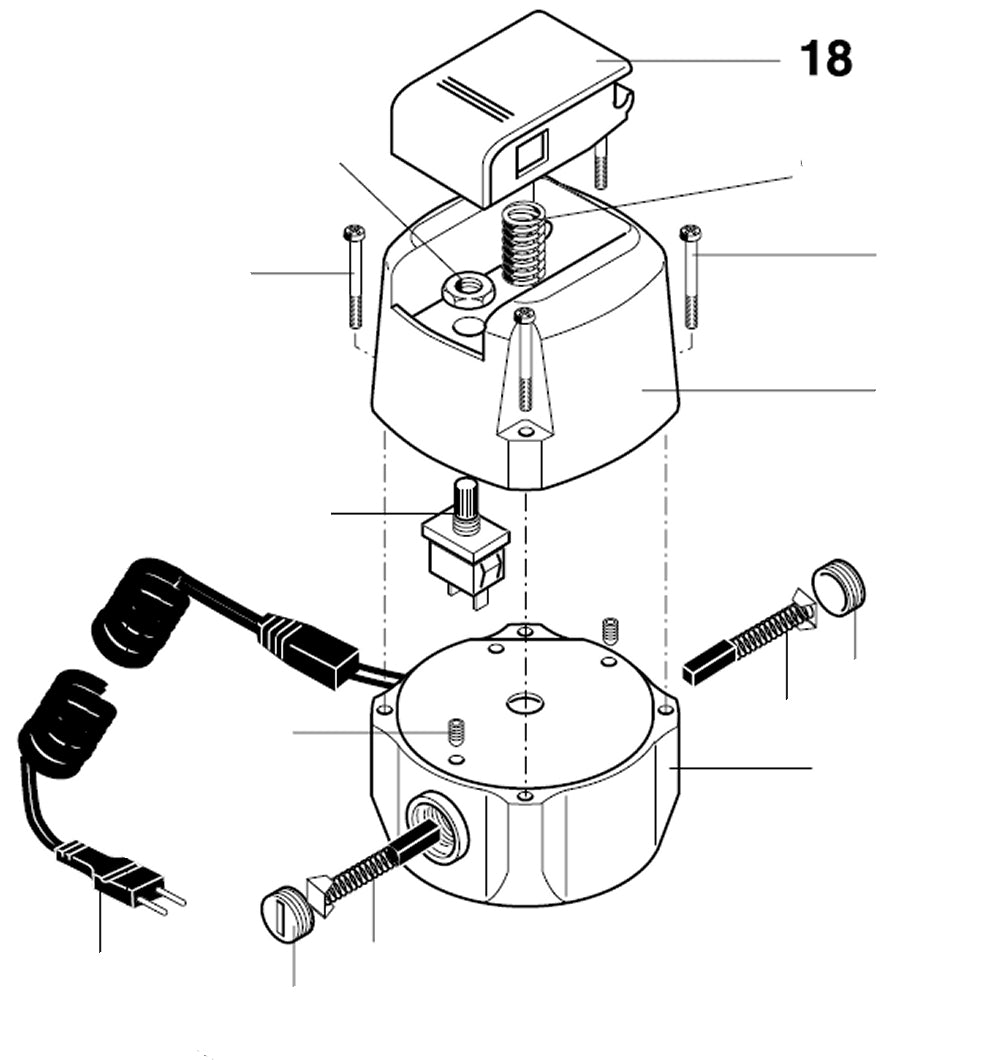 18