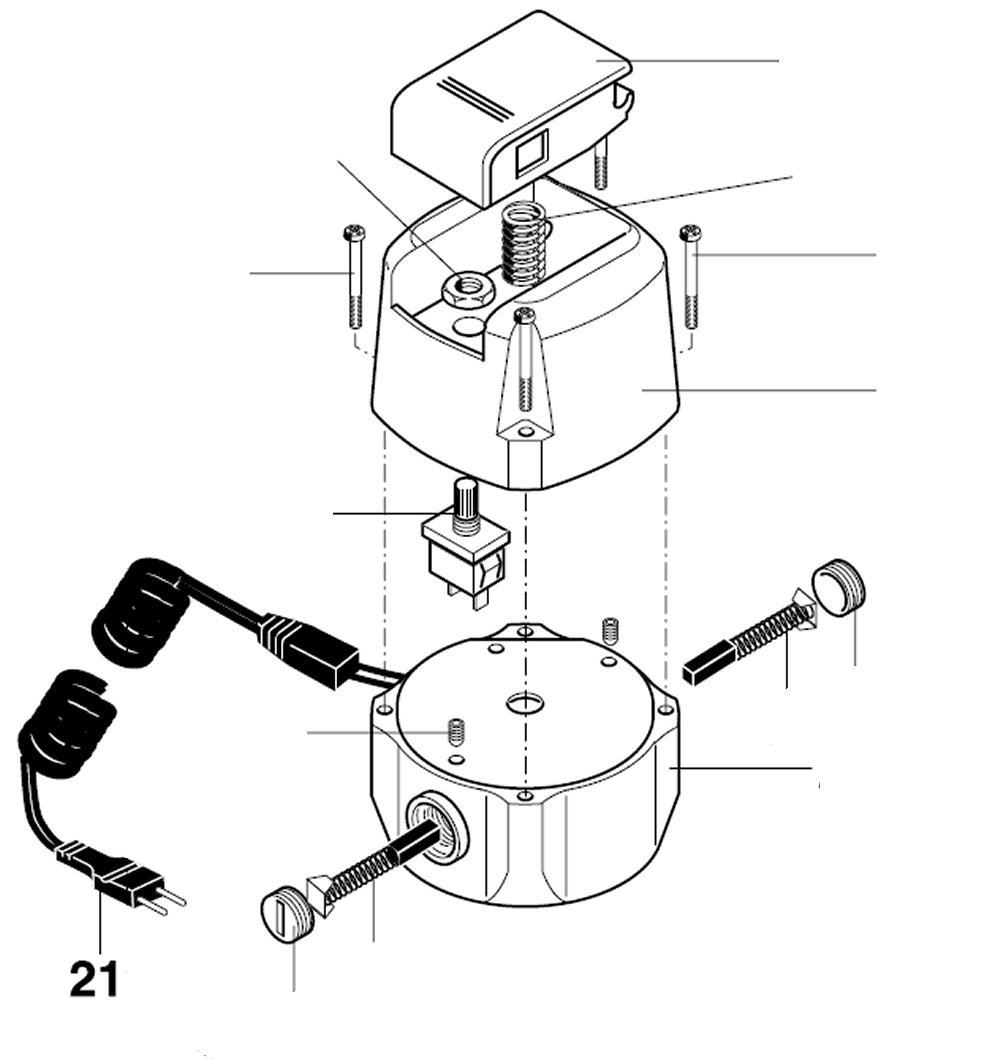 21