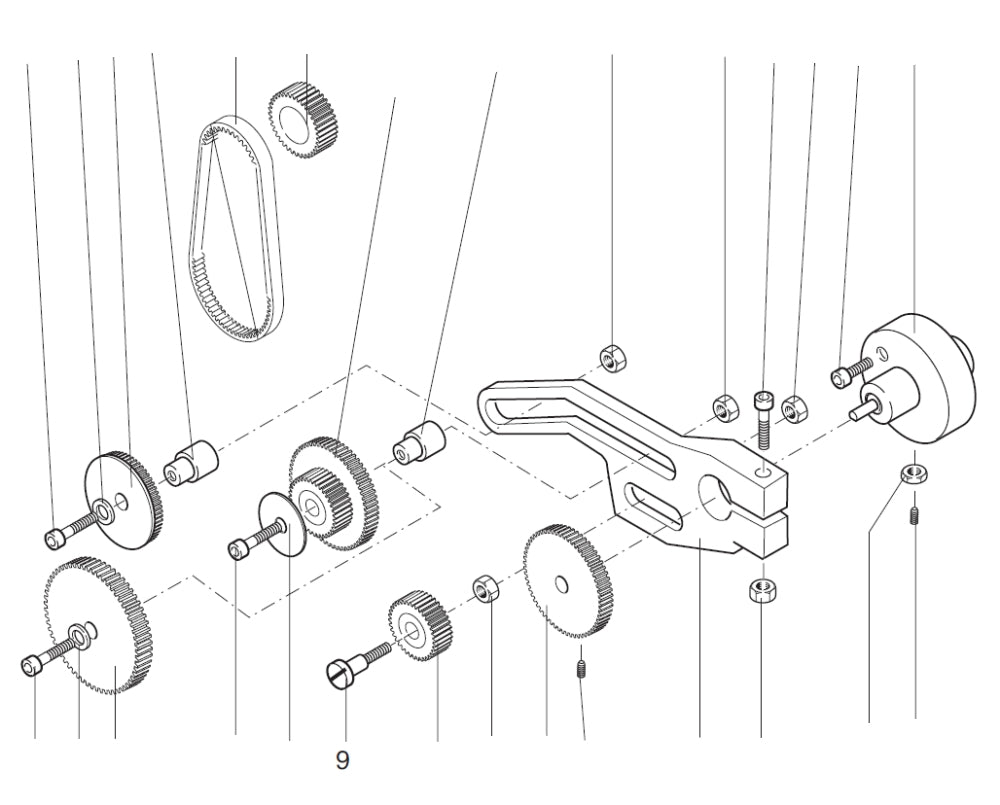 9