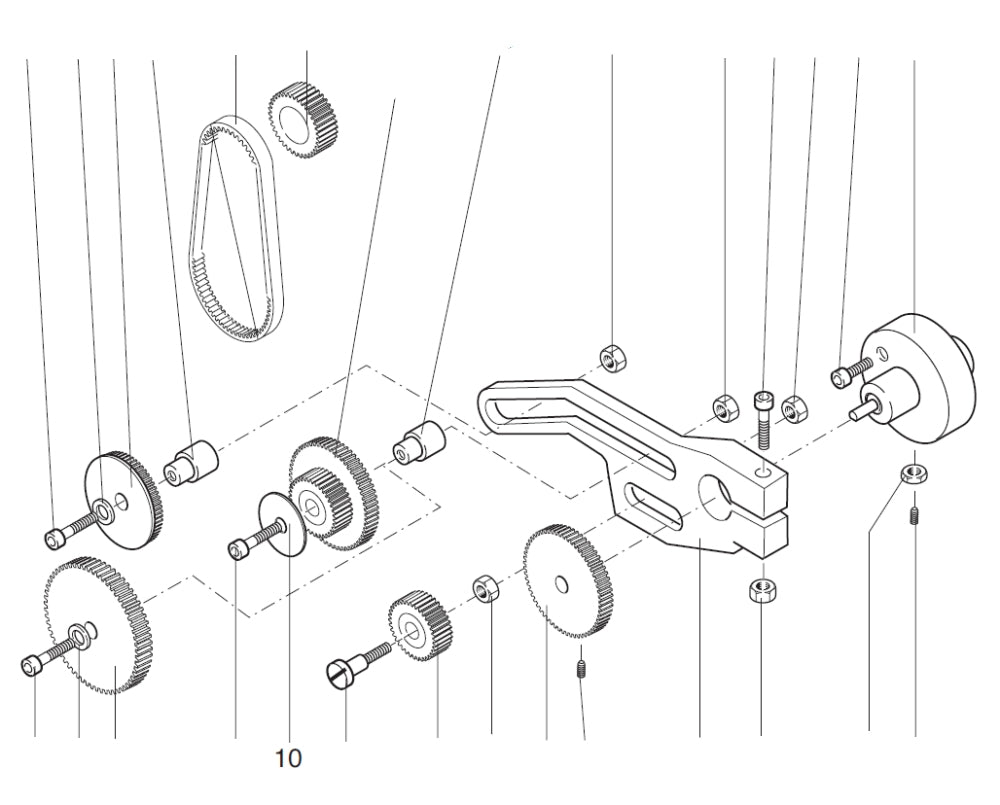 10