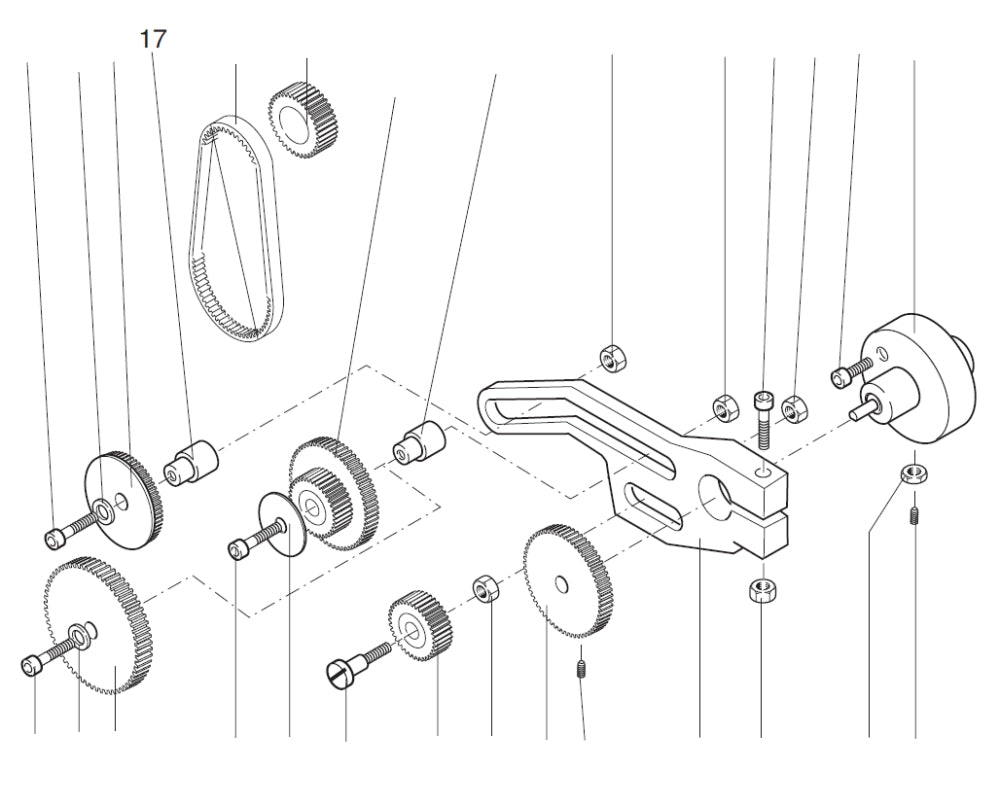 17