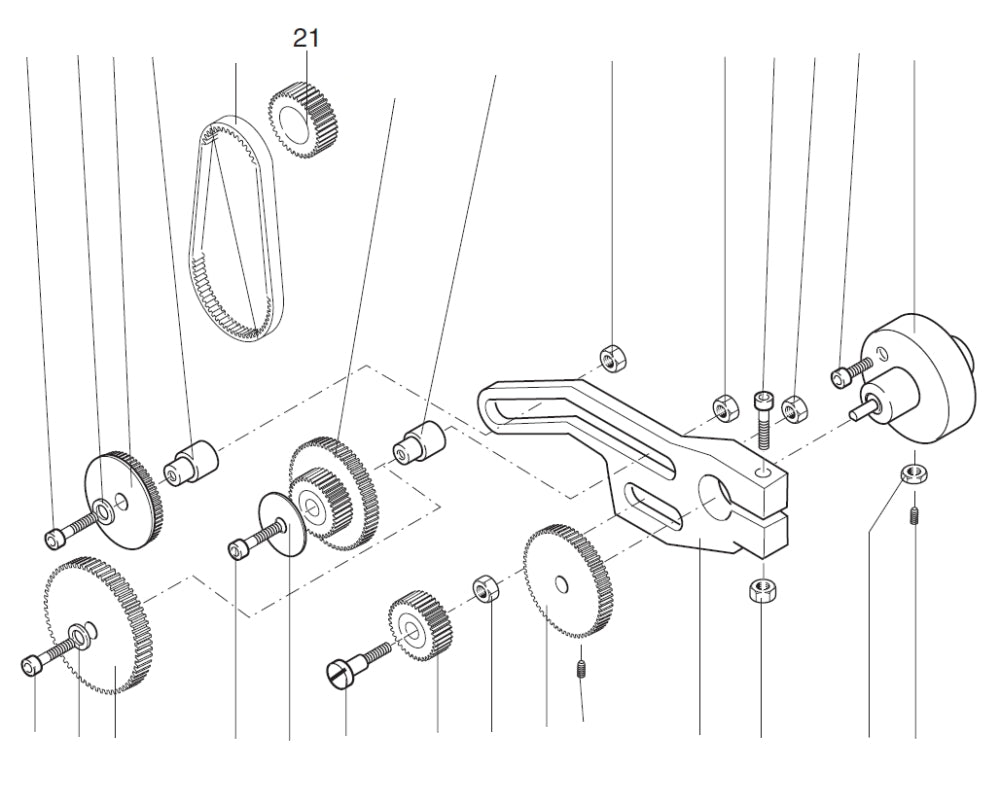 21