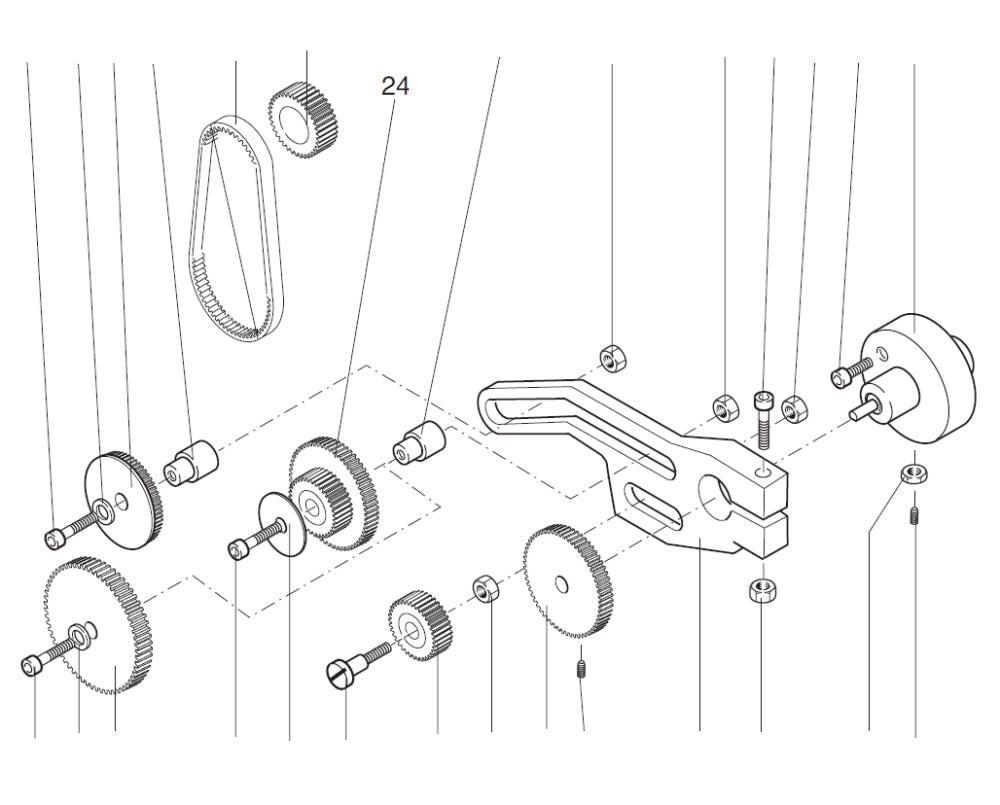 24