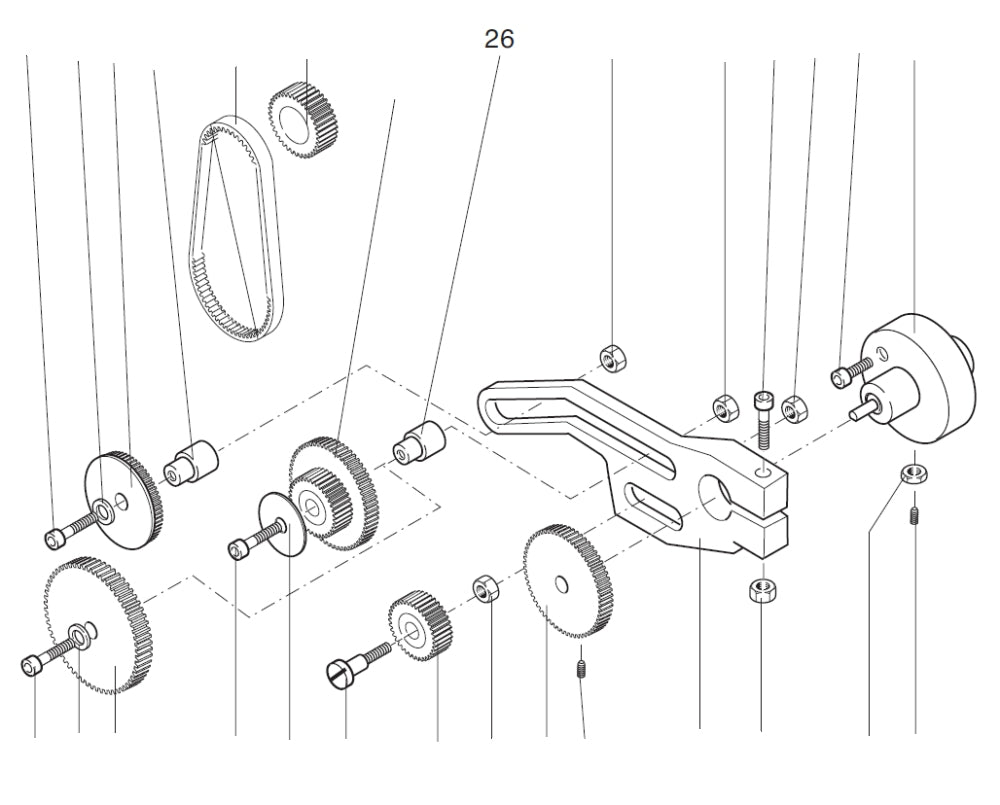 26