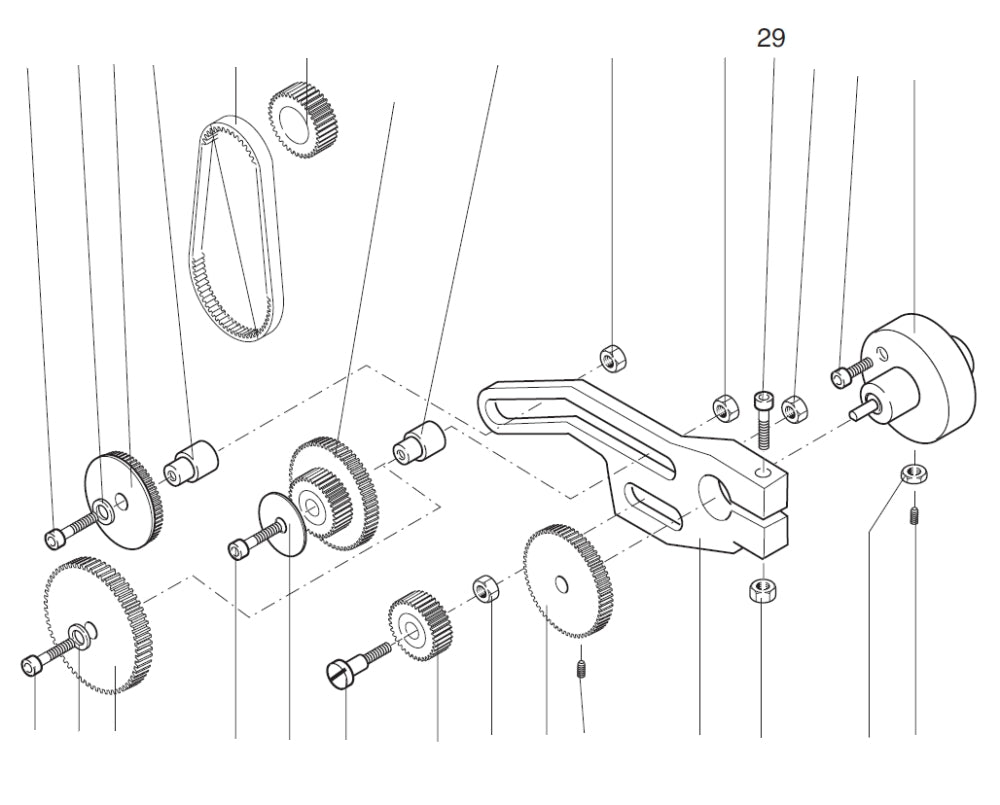 29