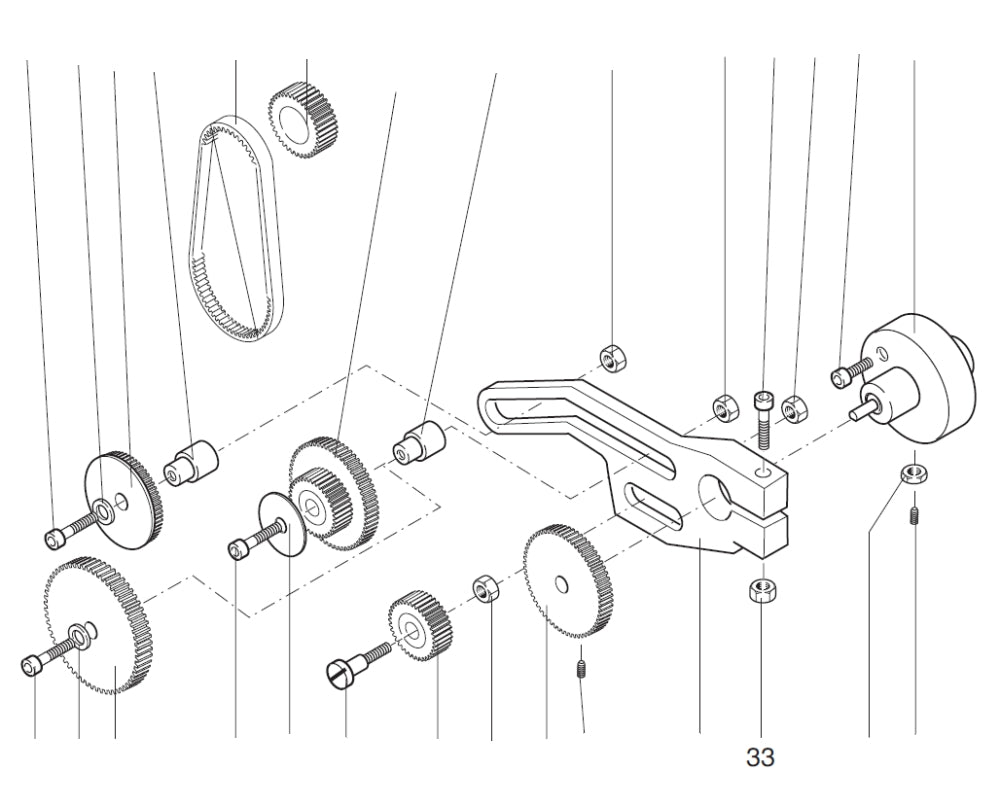 33