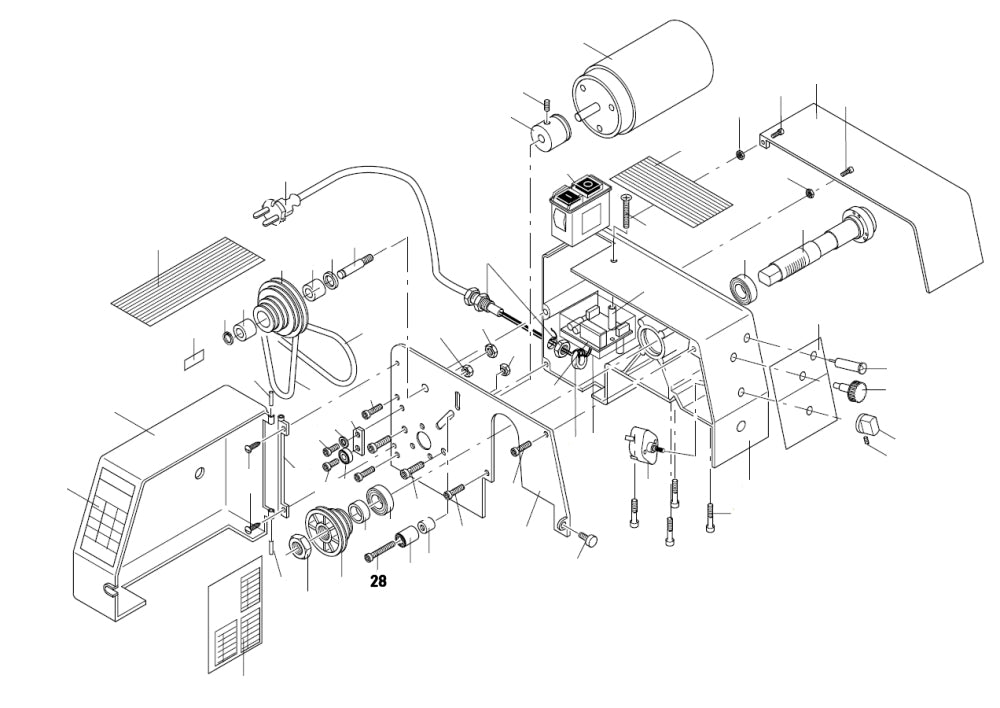 28