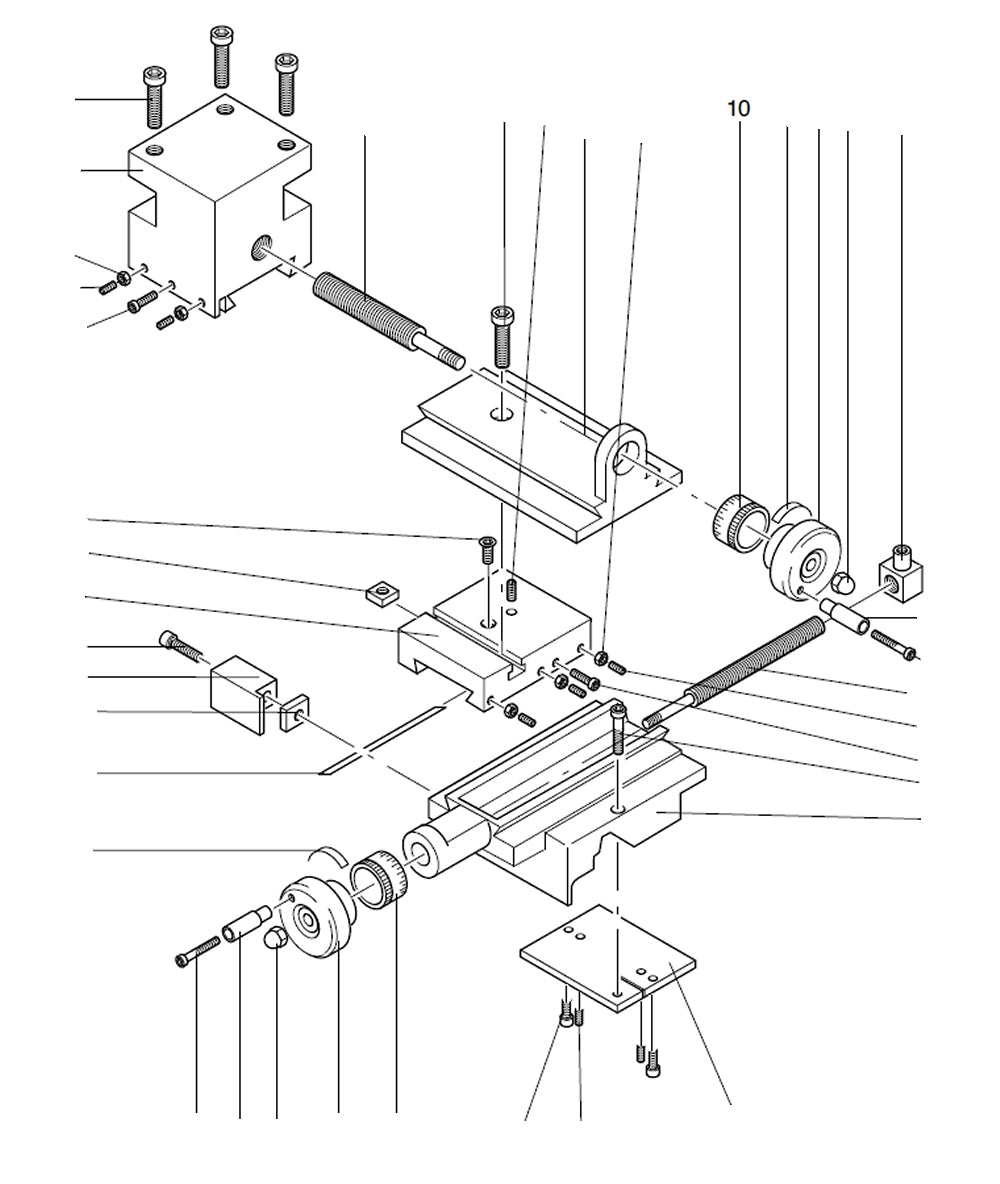 10