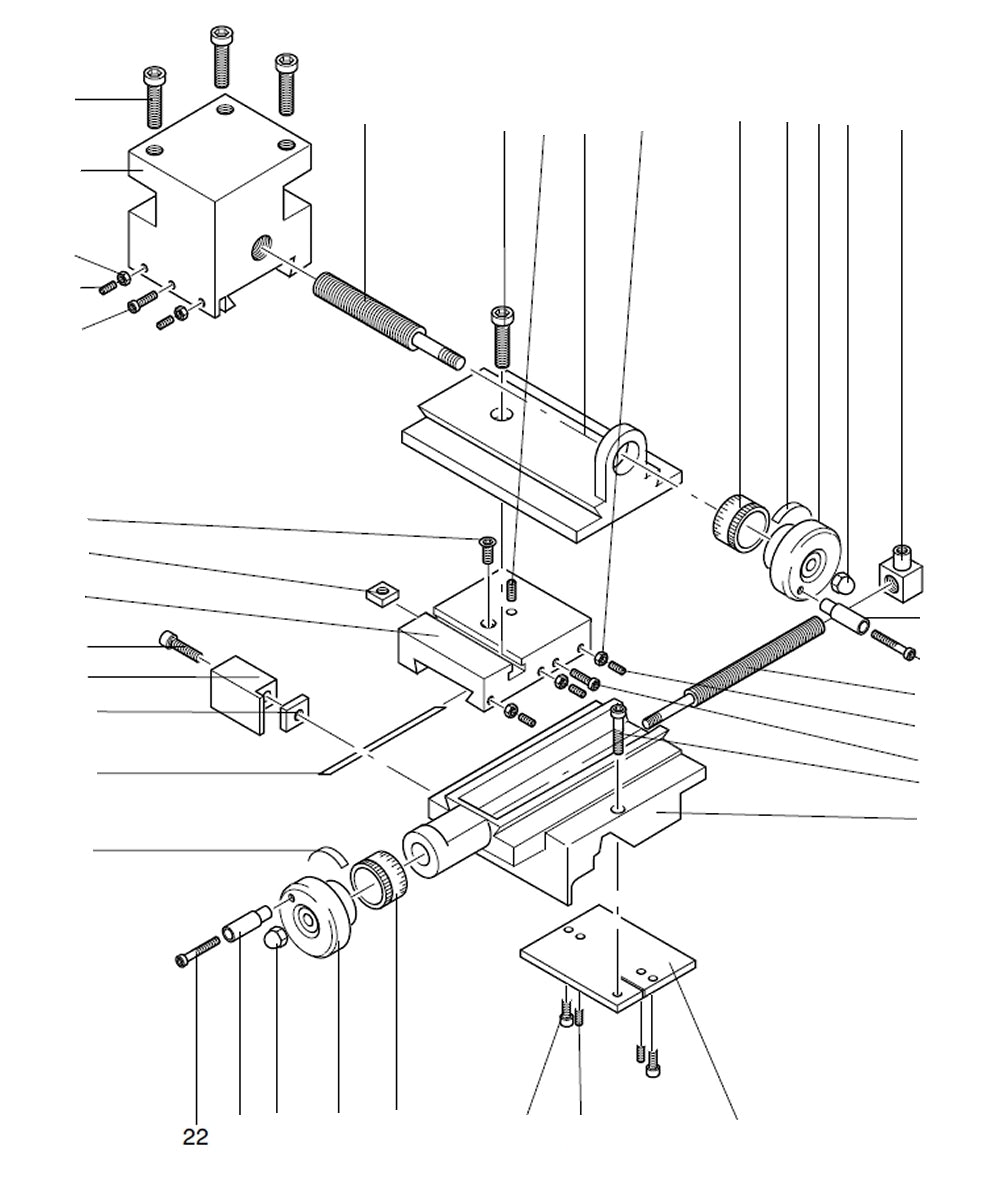 22