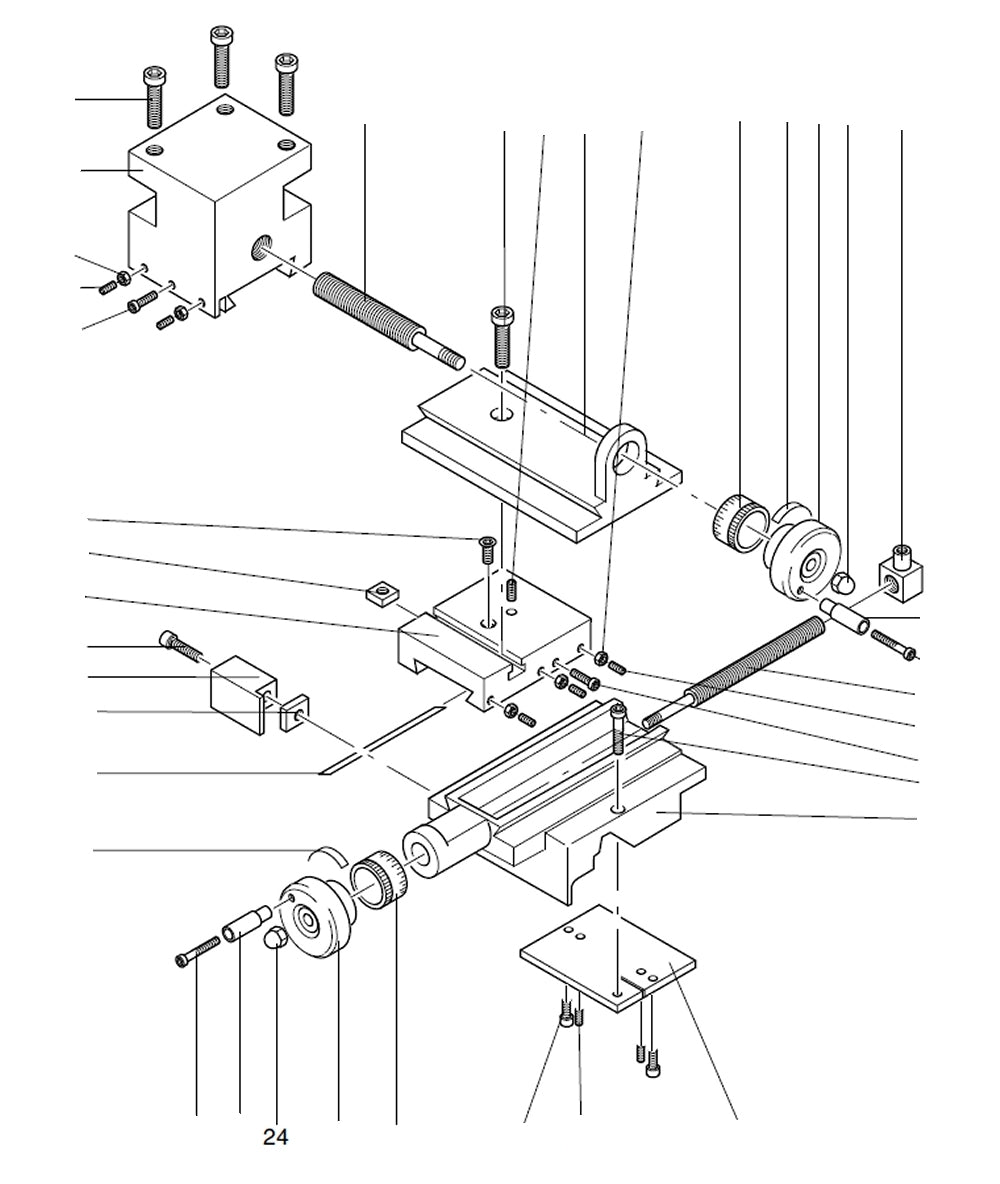 24