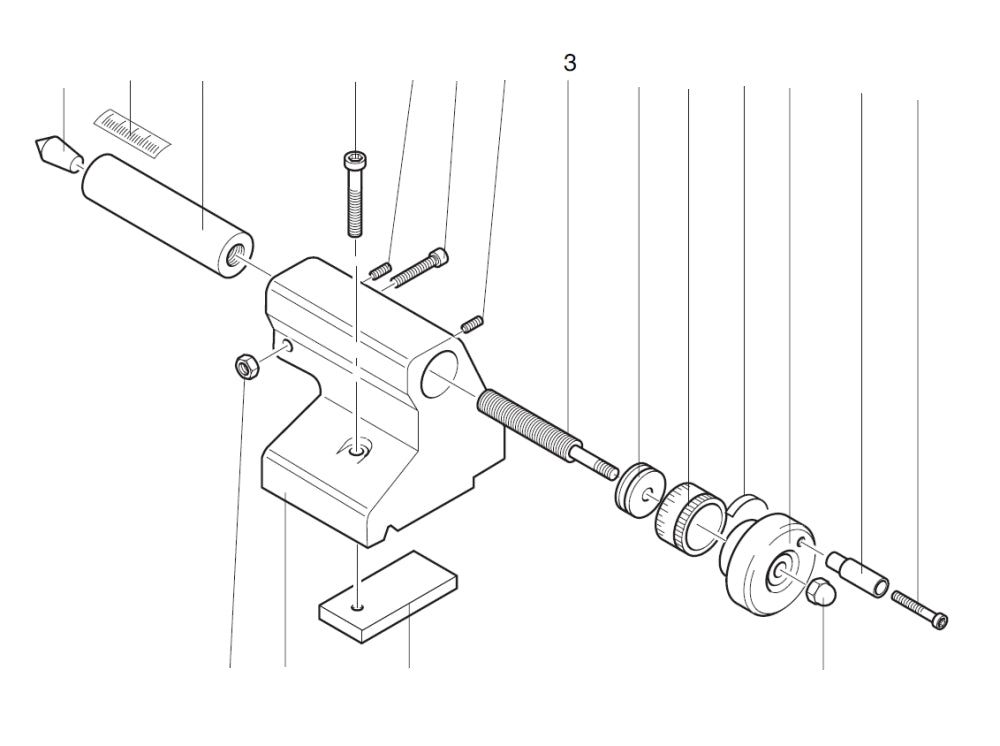 3