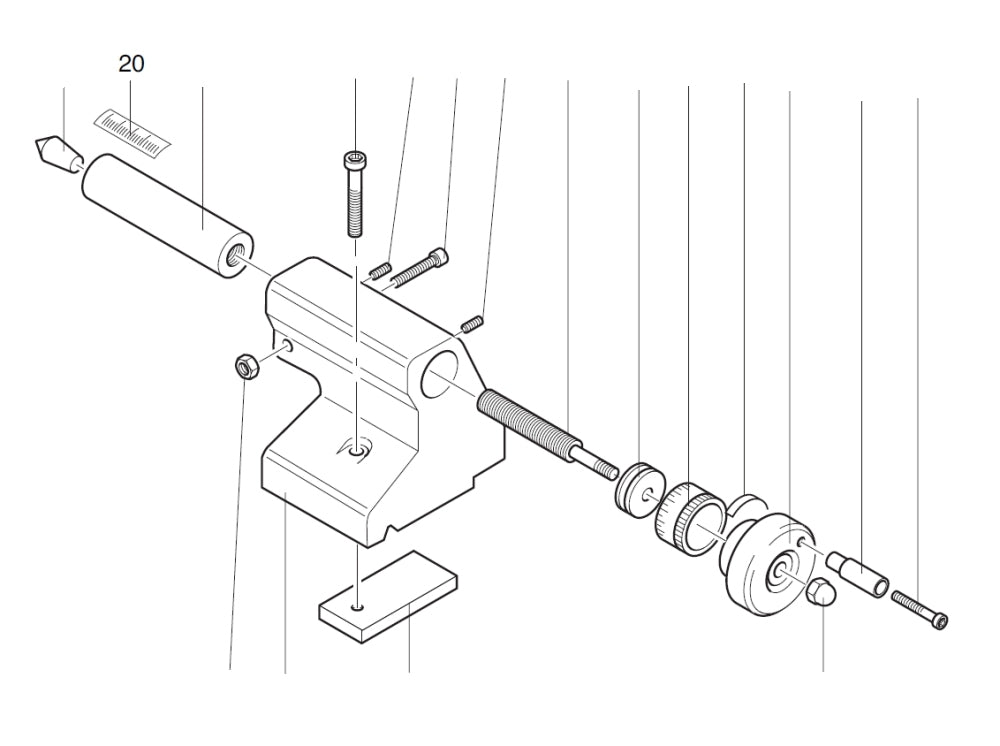 20