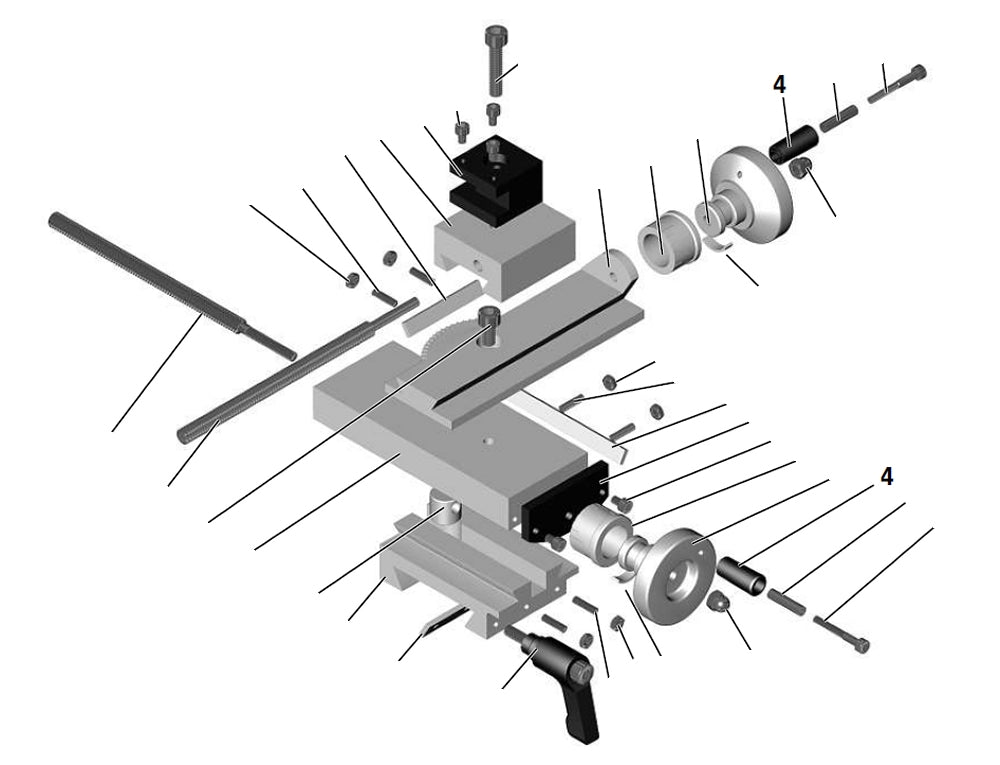 4

4