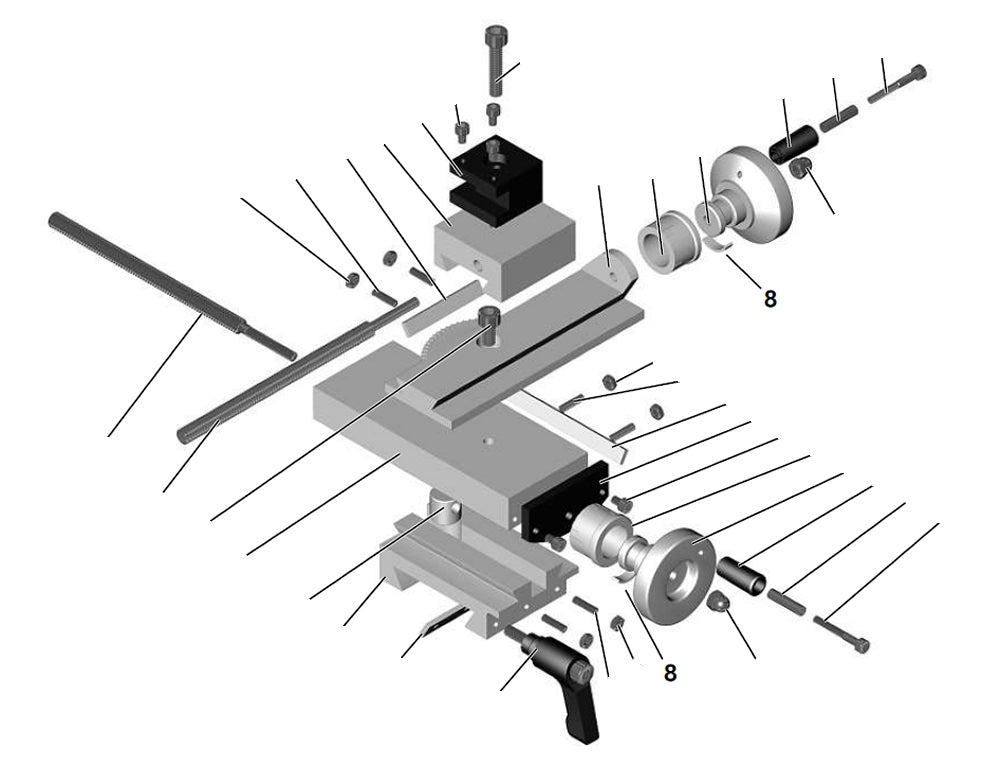 8

8