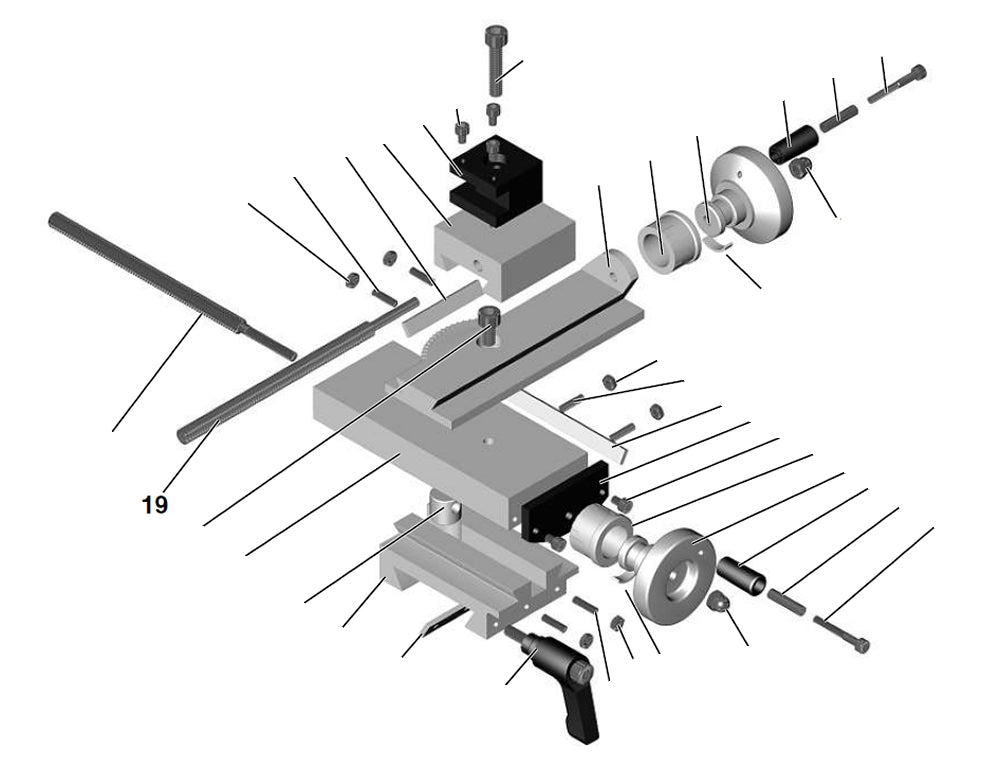 19