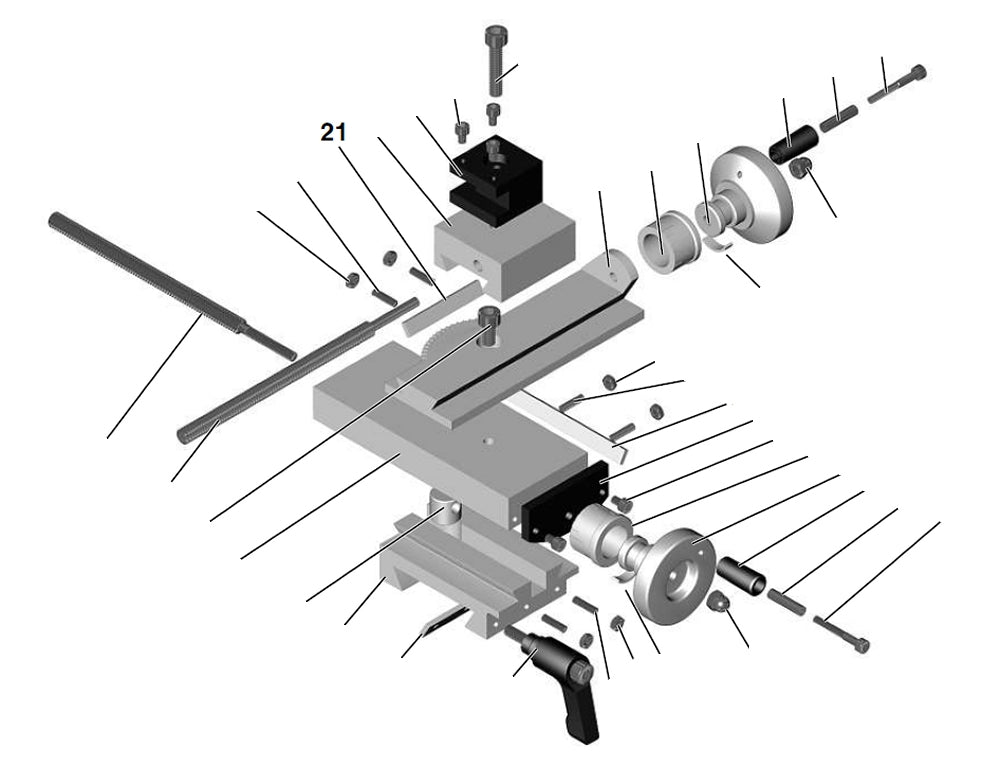 21