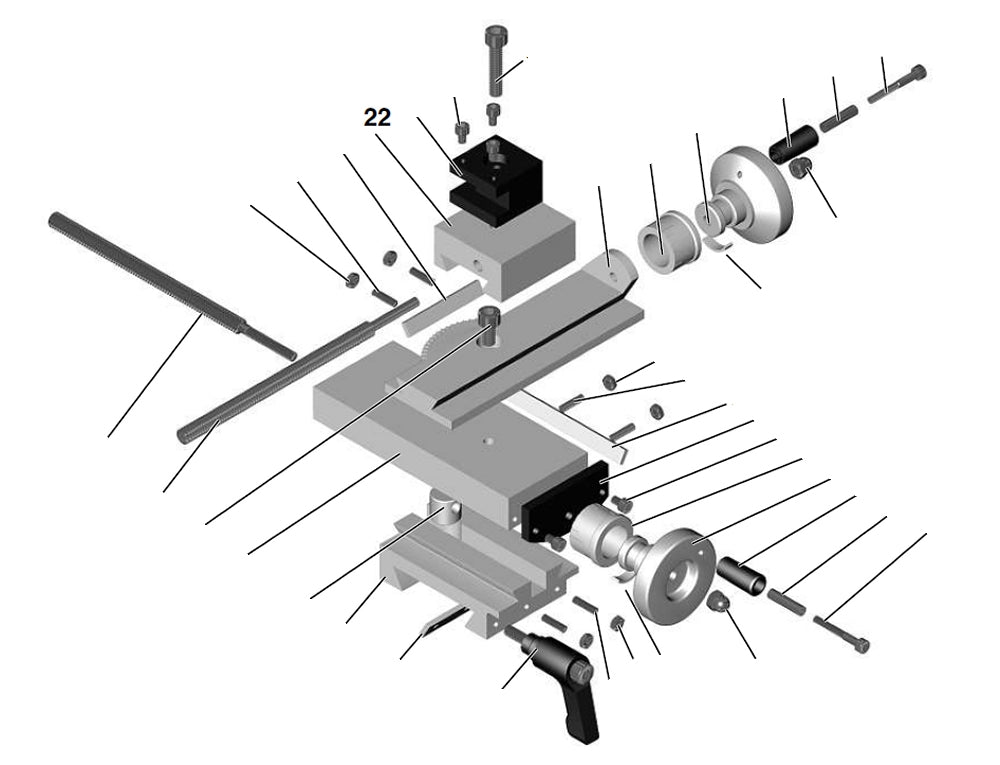 22