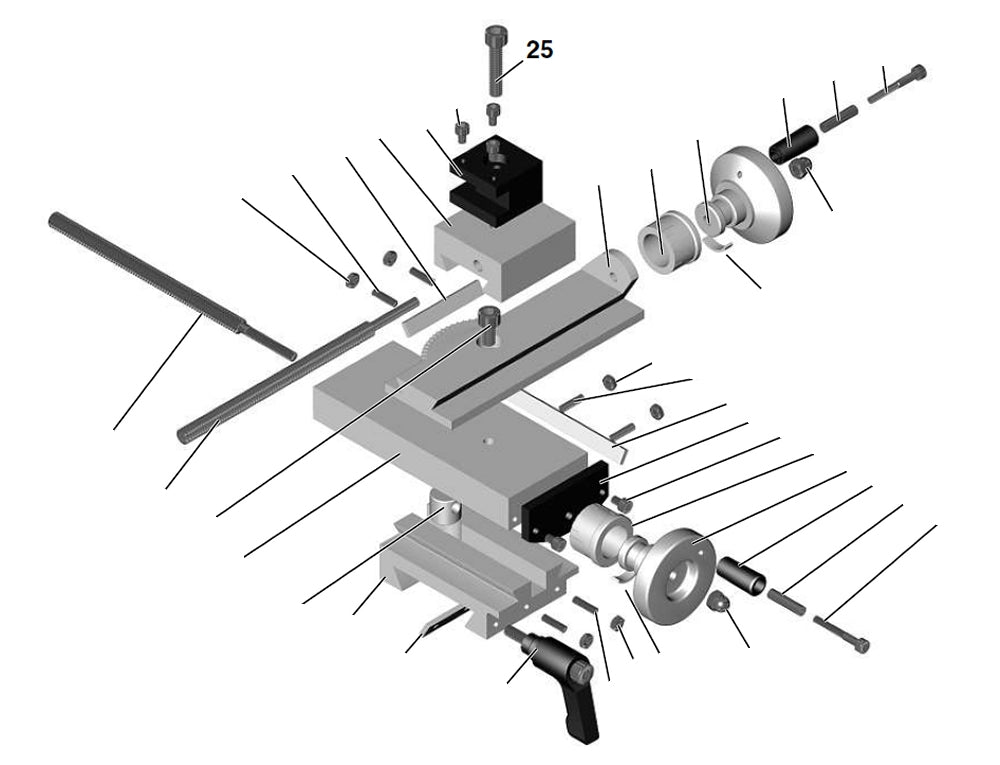 25