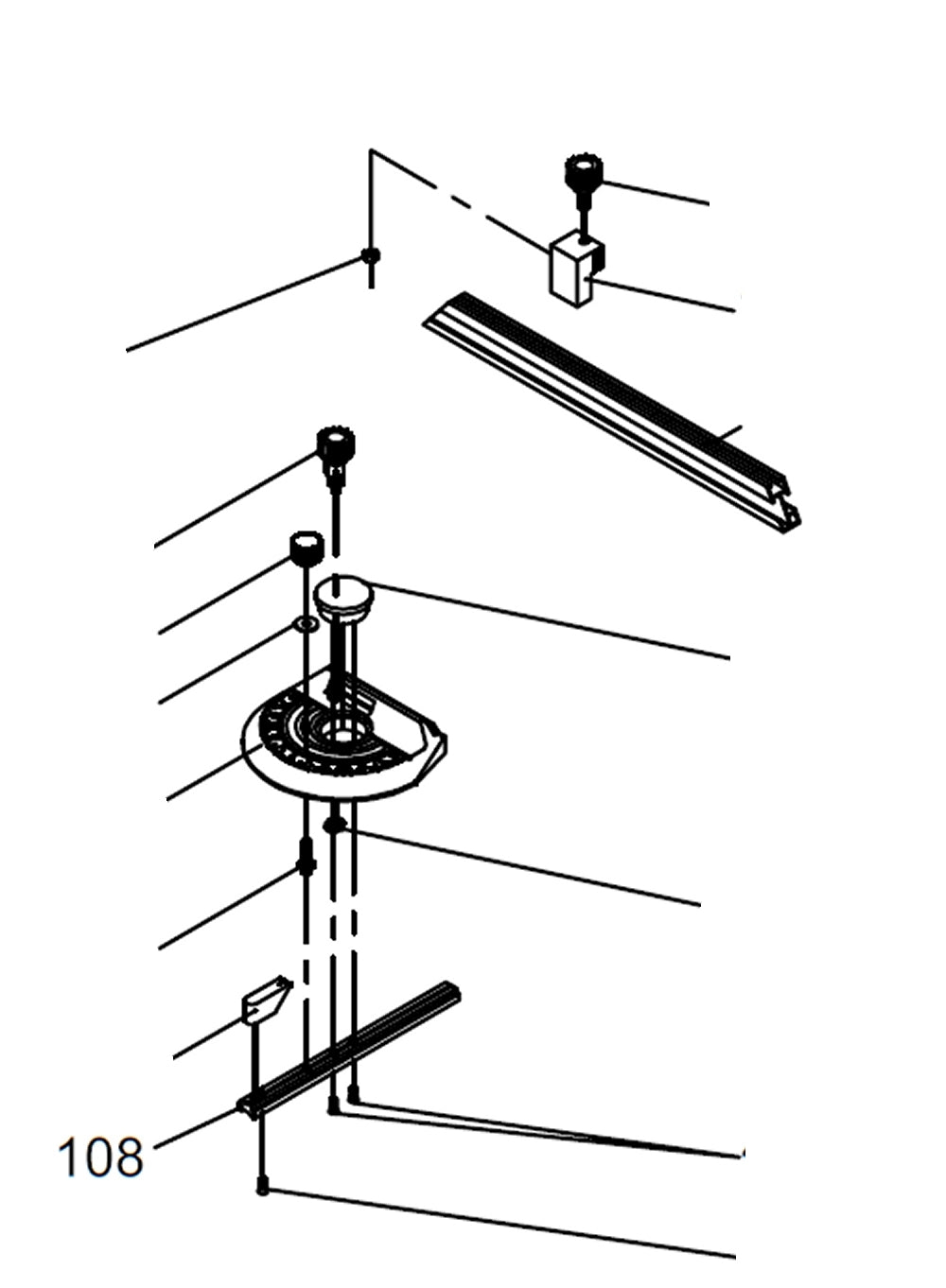 108