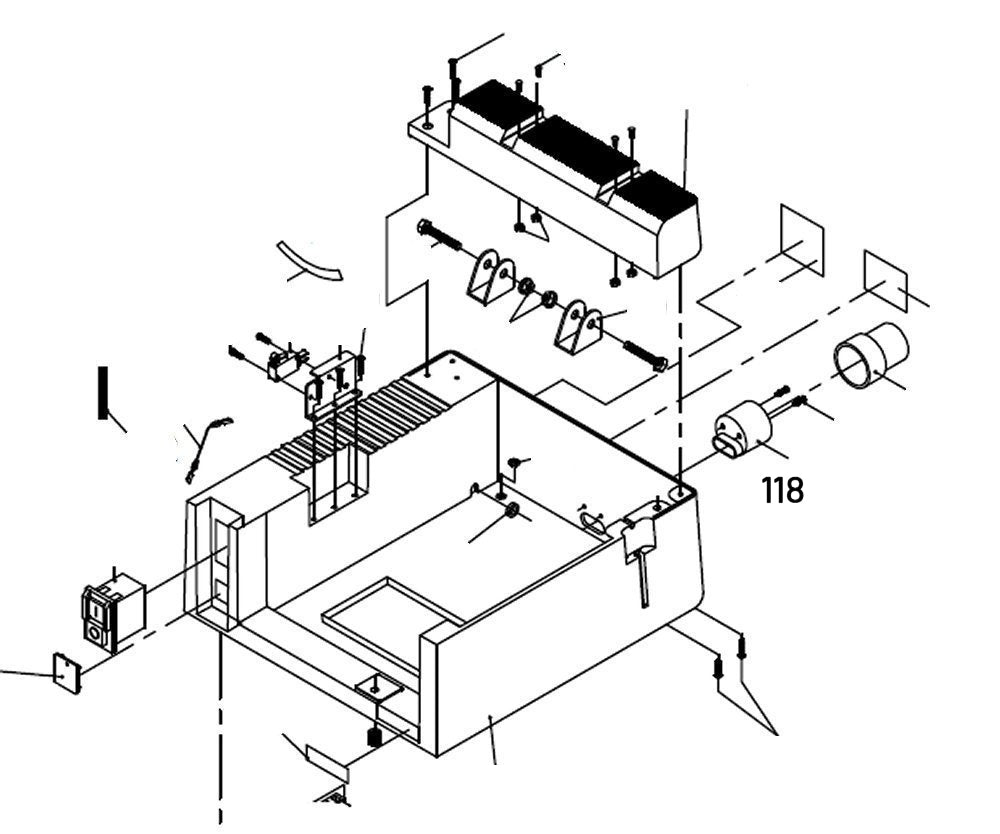 118