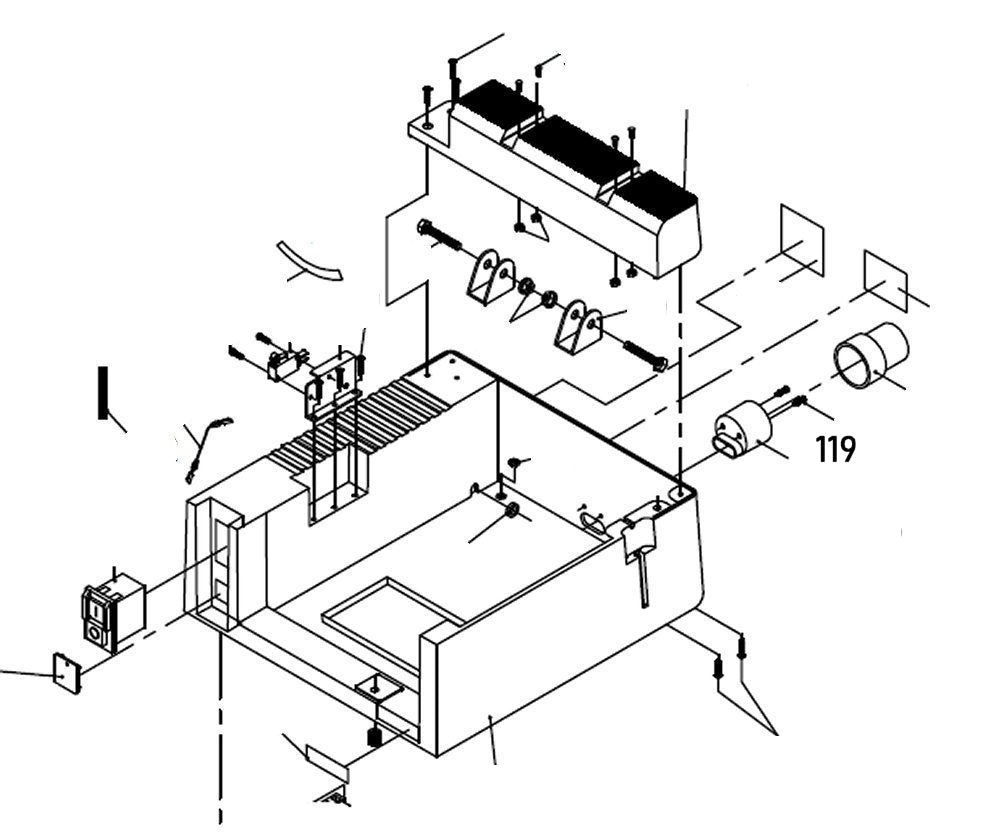 119