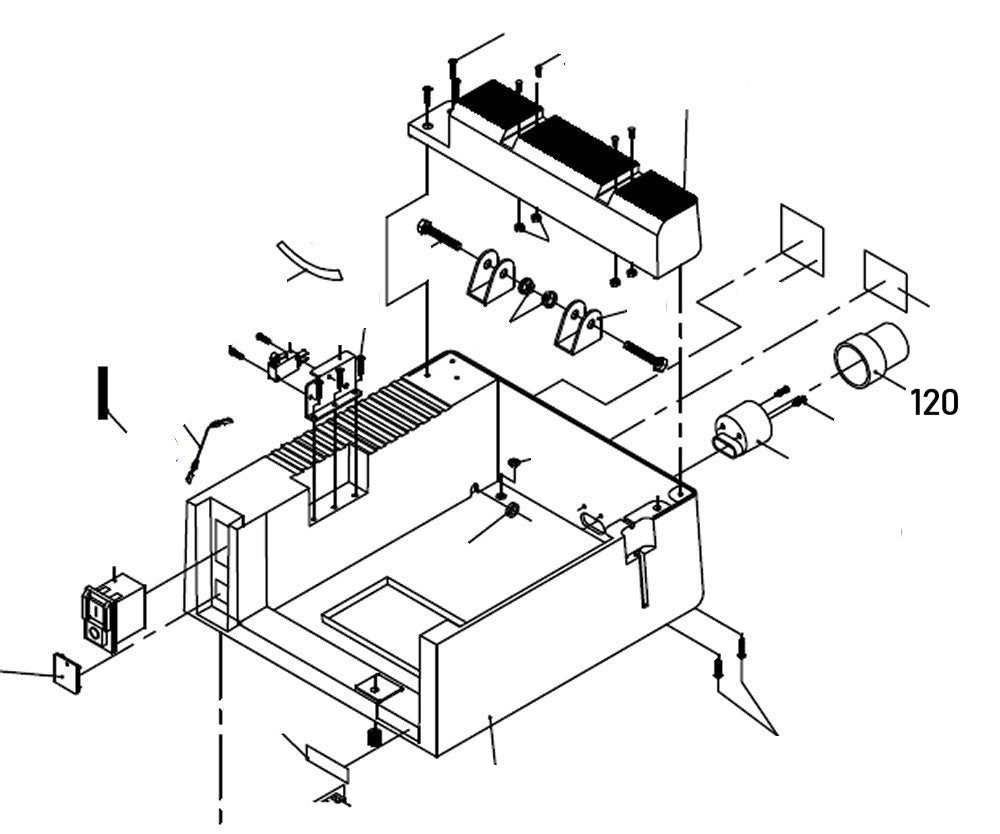 120