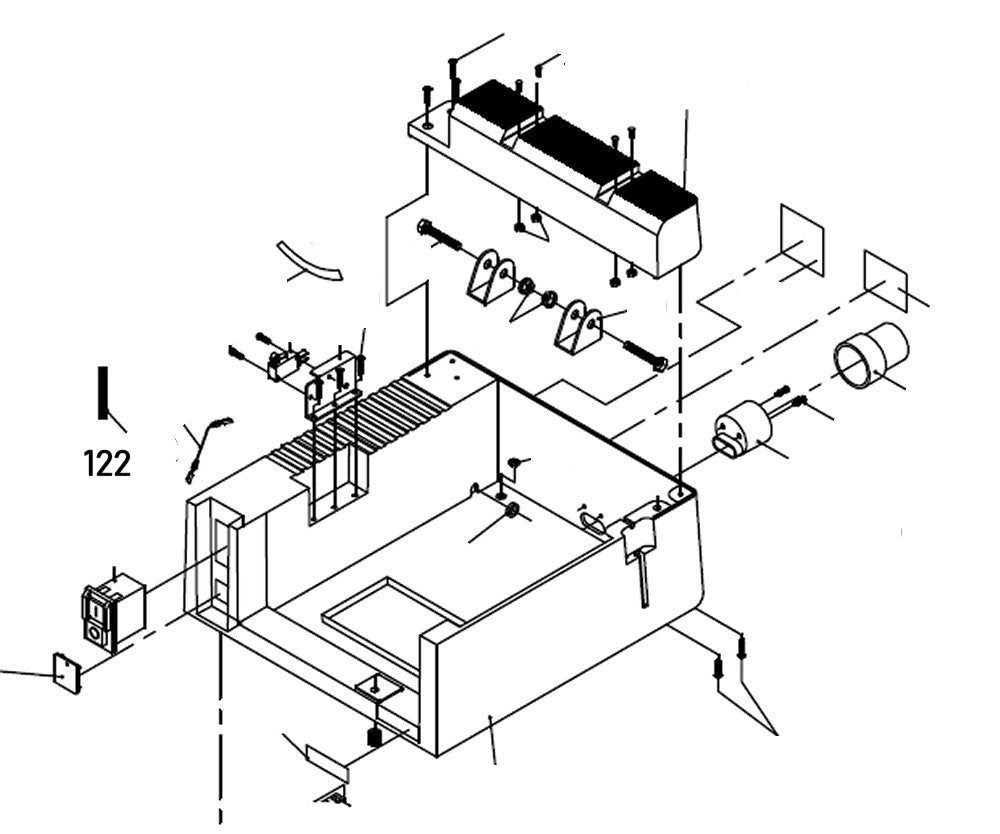 122