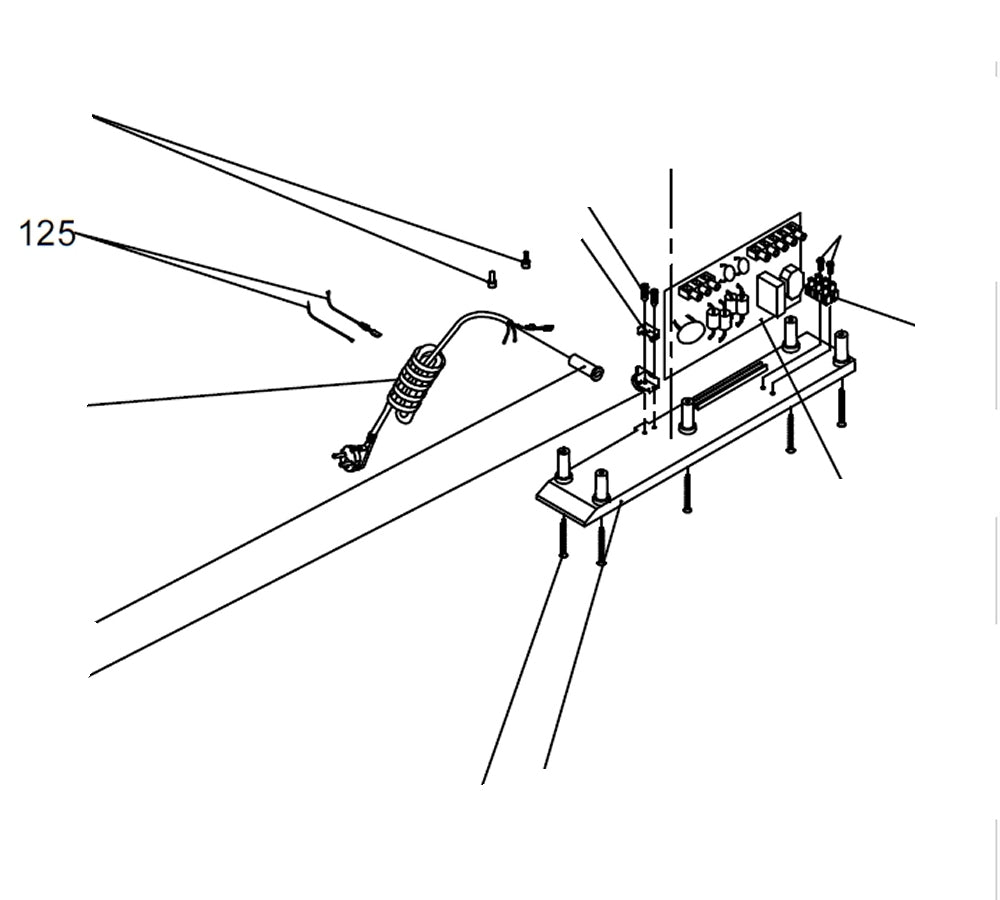 125