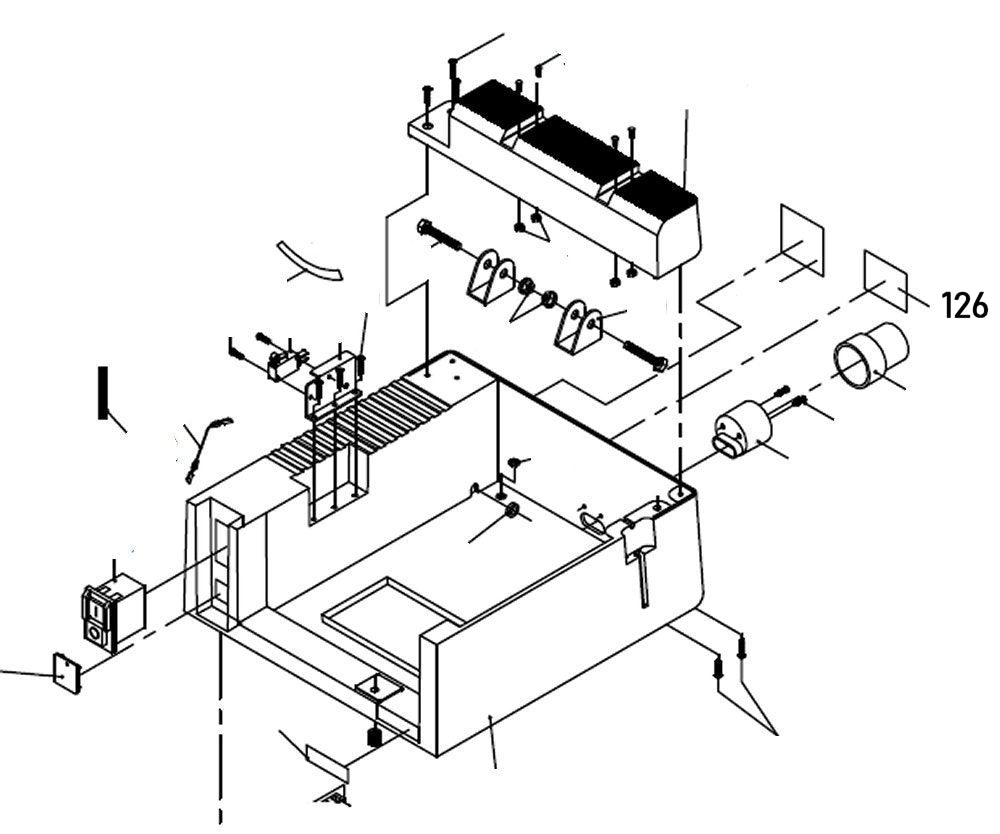 126