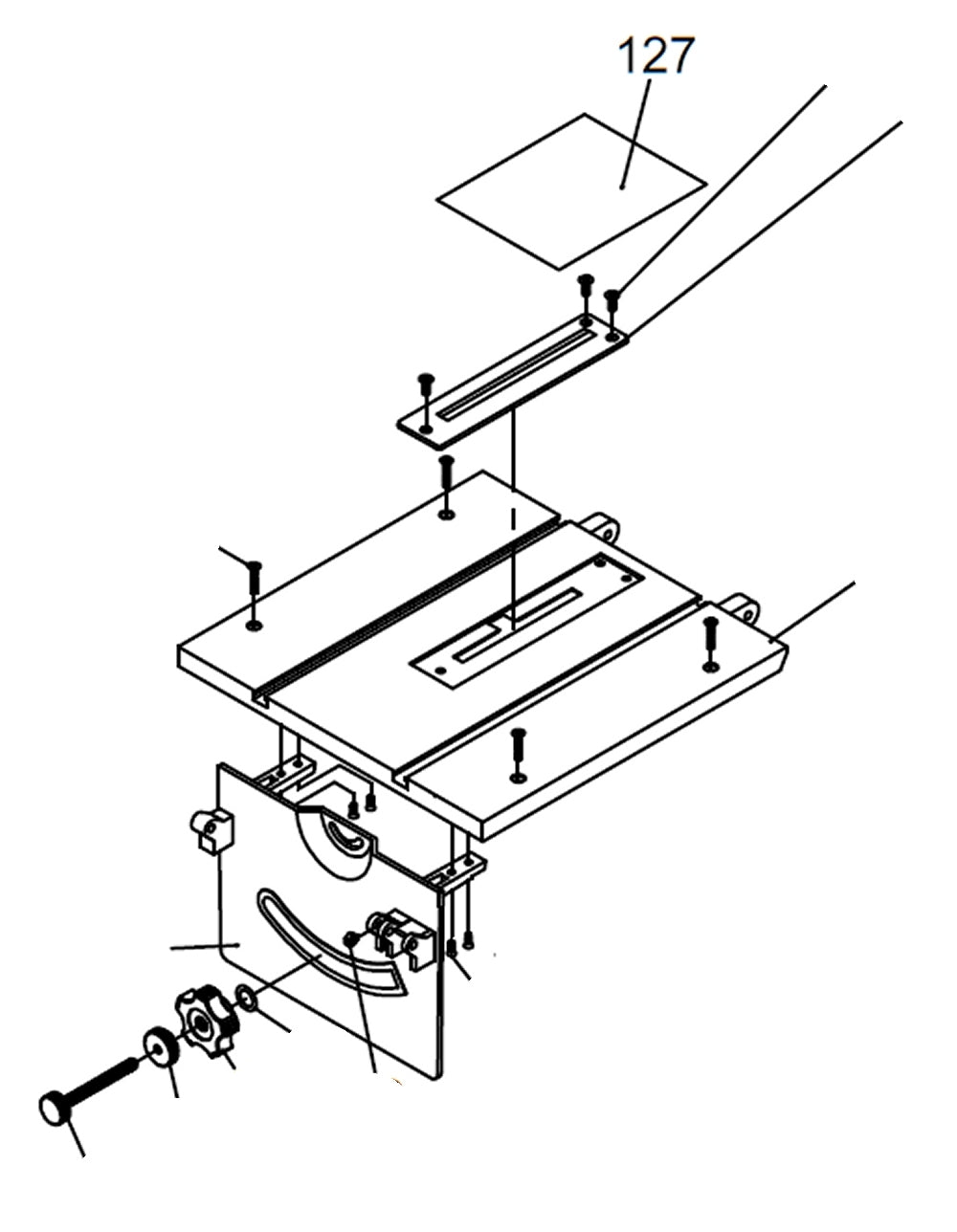 127