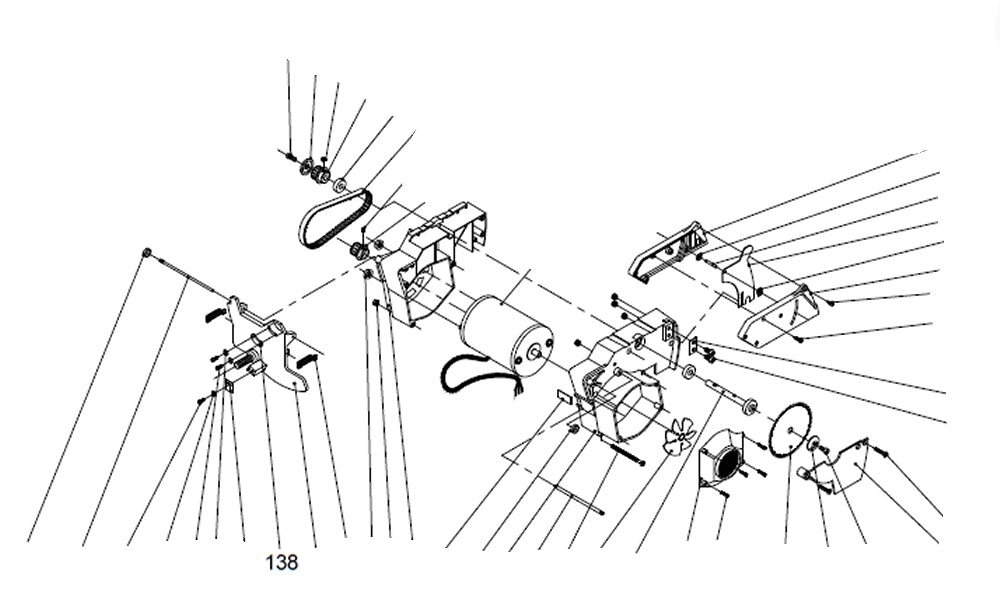 138