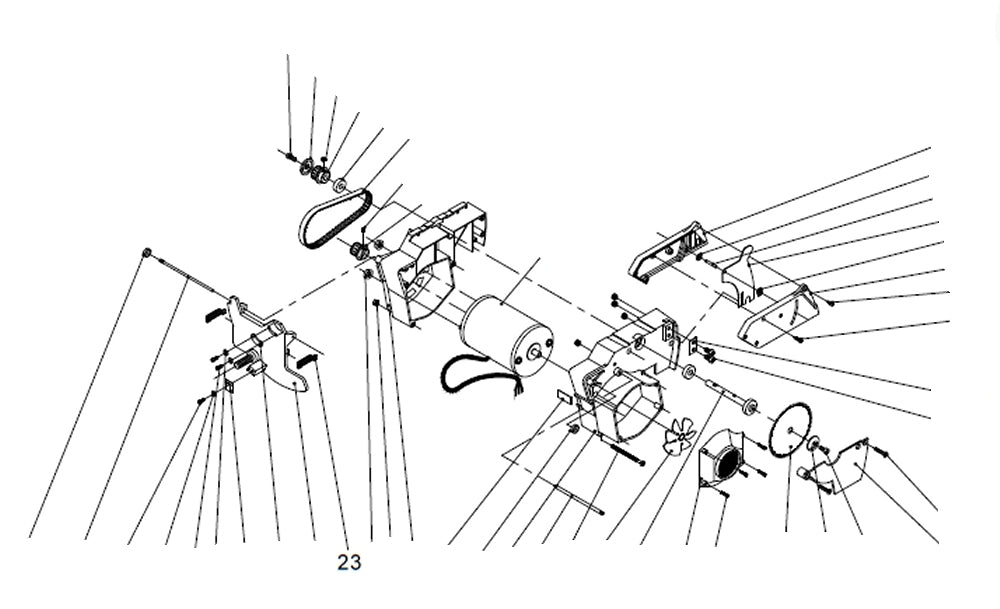 23