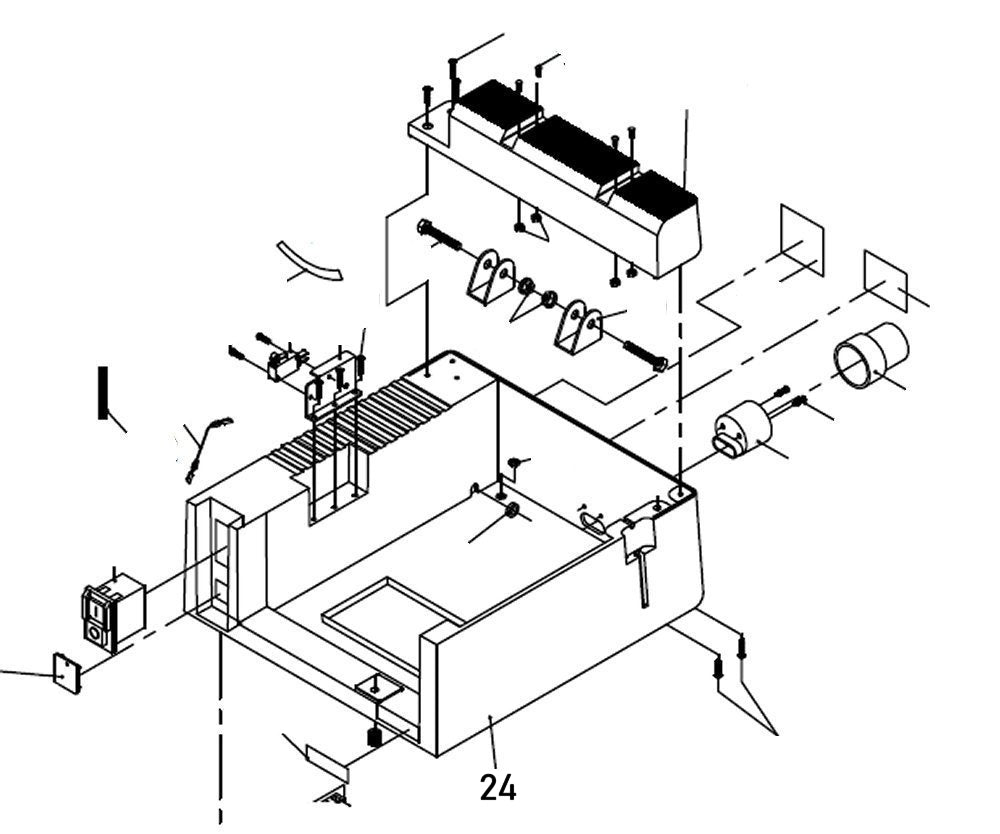 24