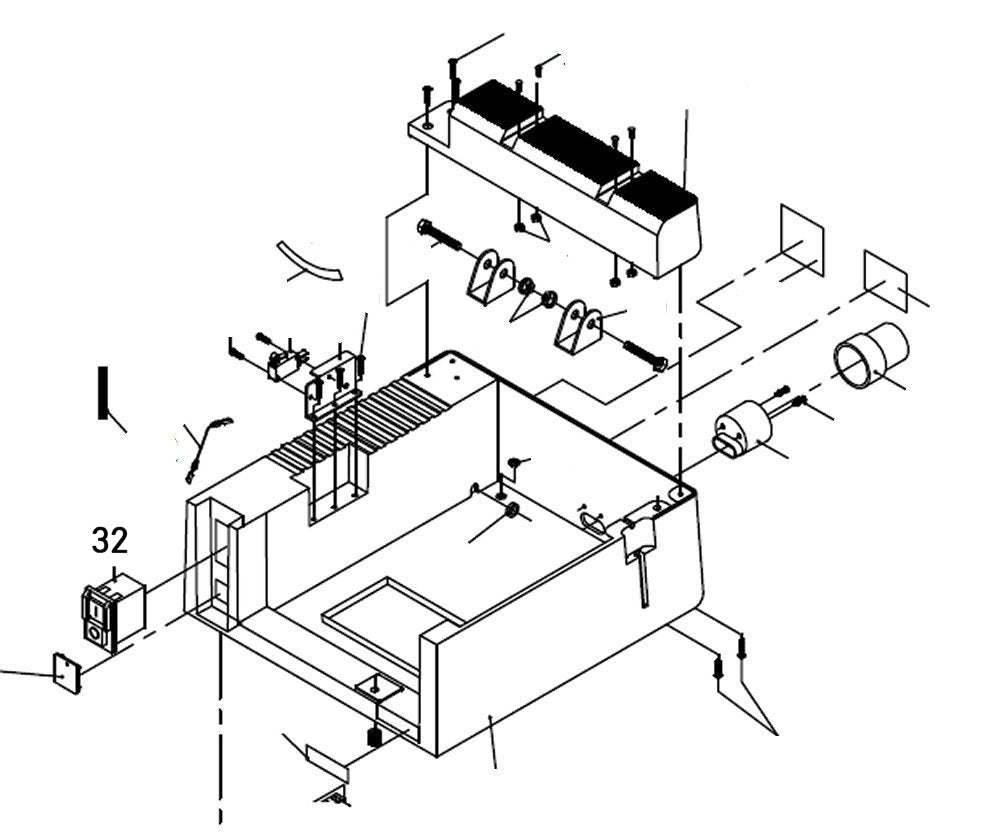 32