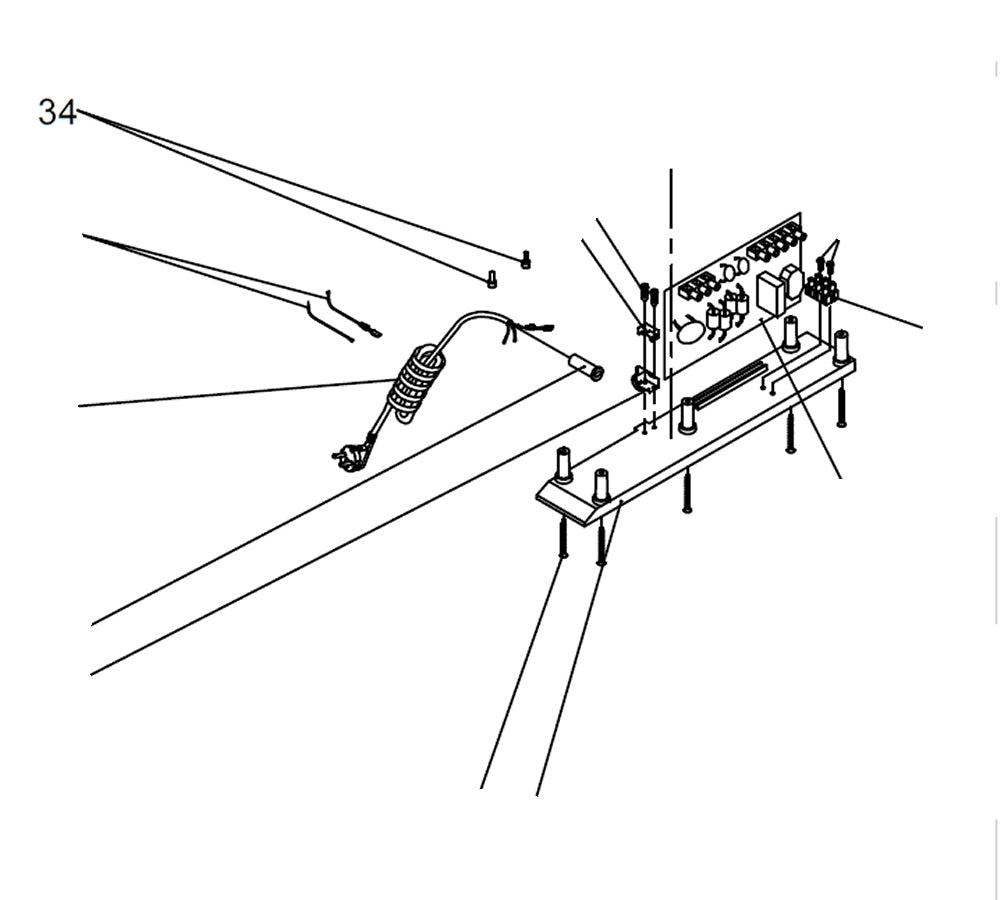 34