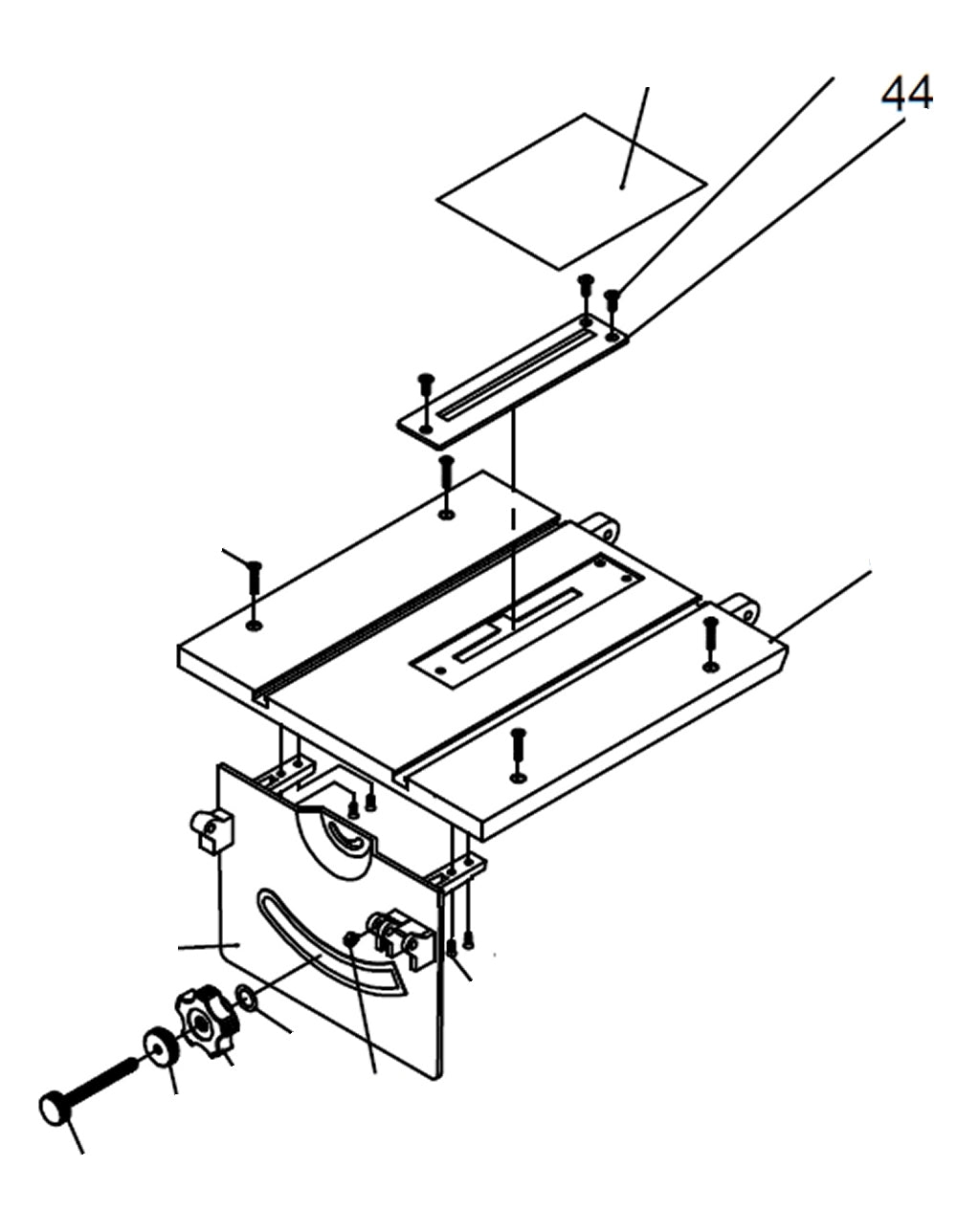 44