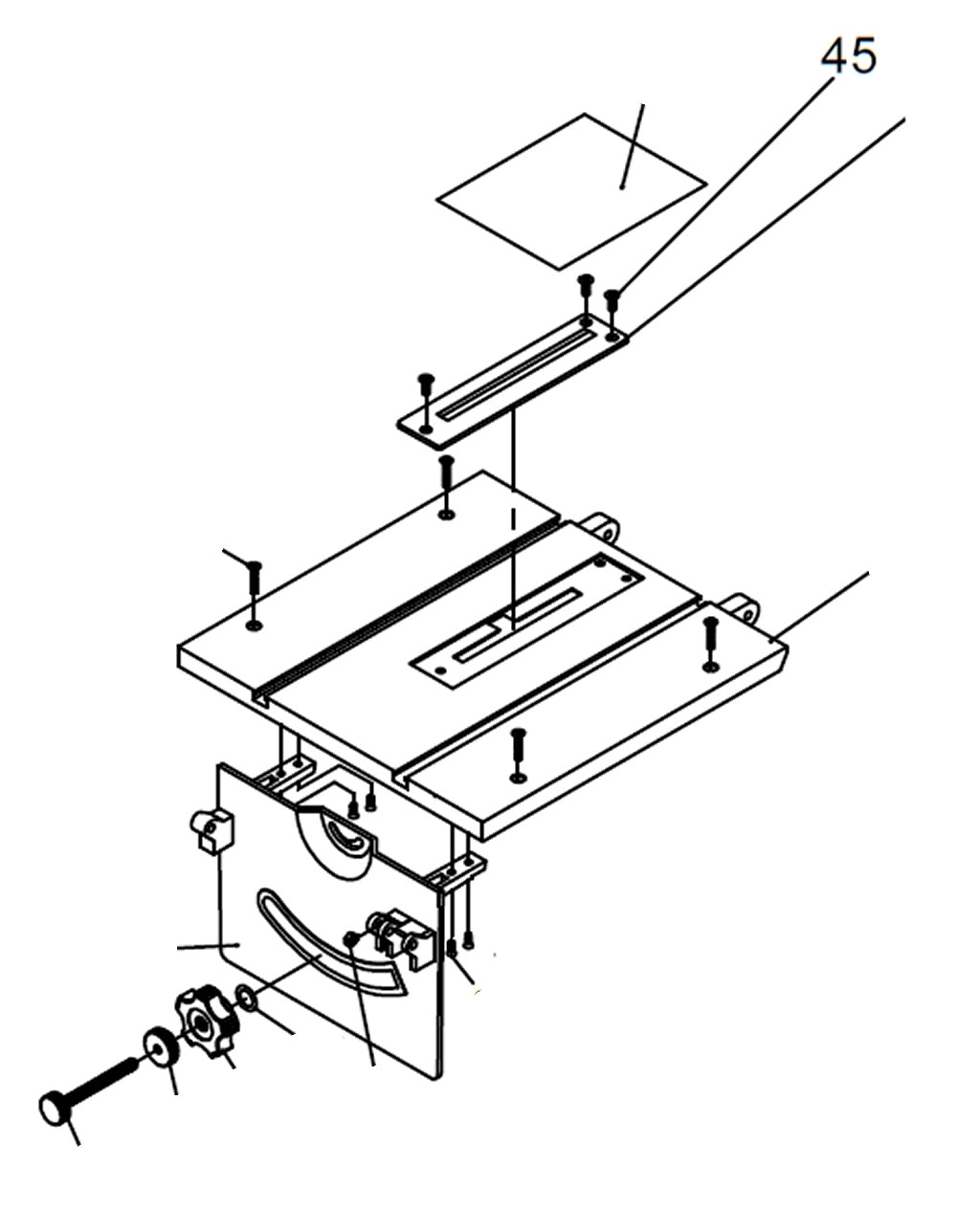 45