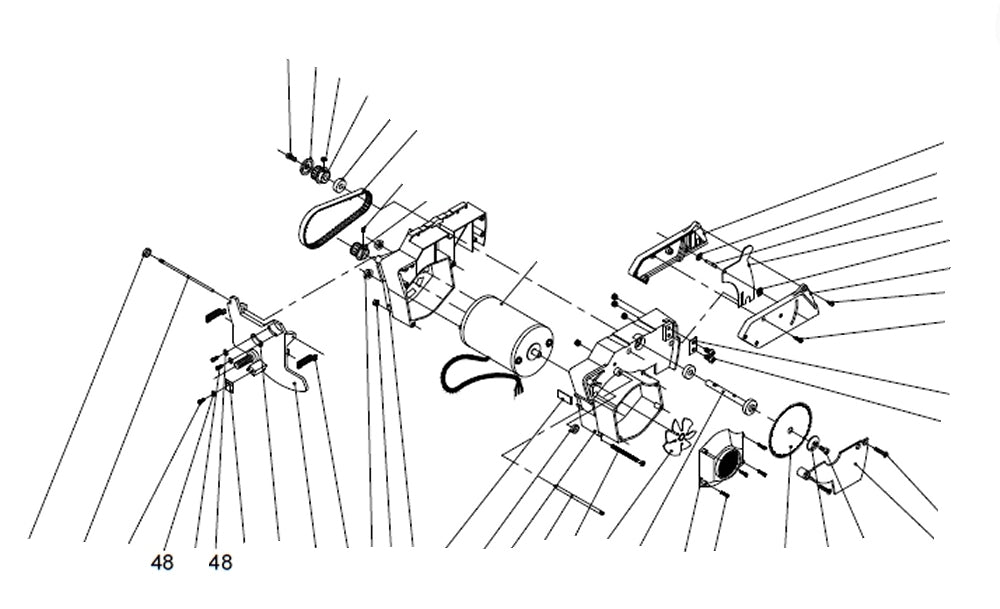 48 48