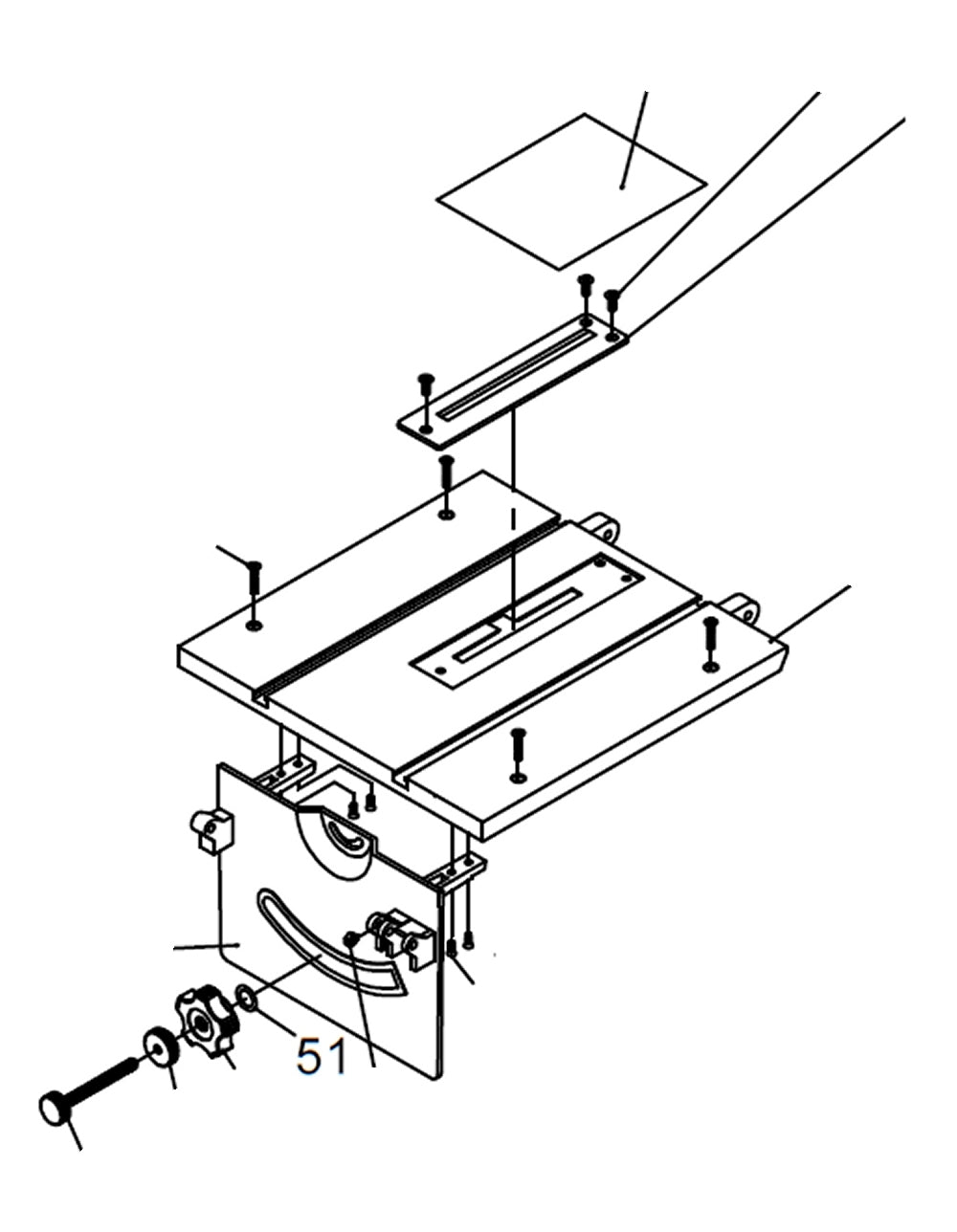 51