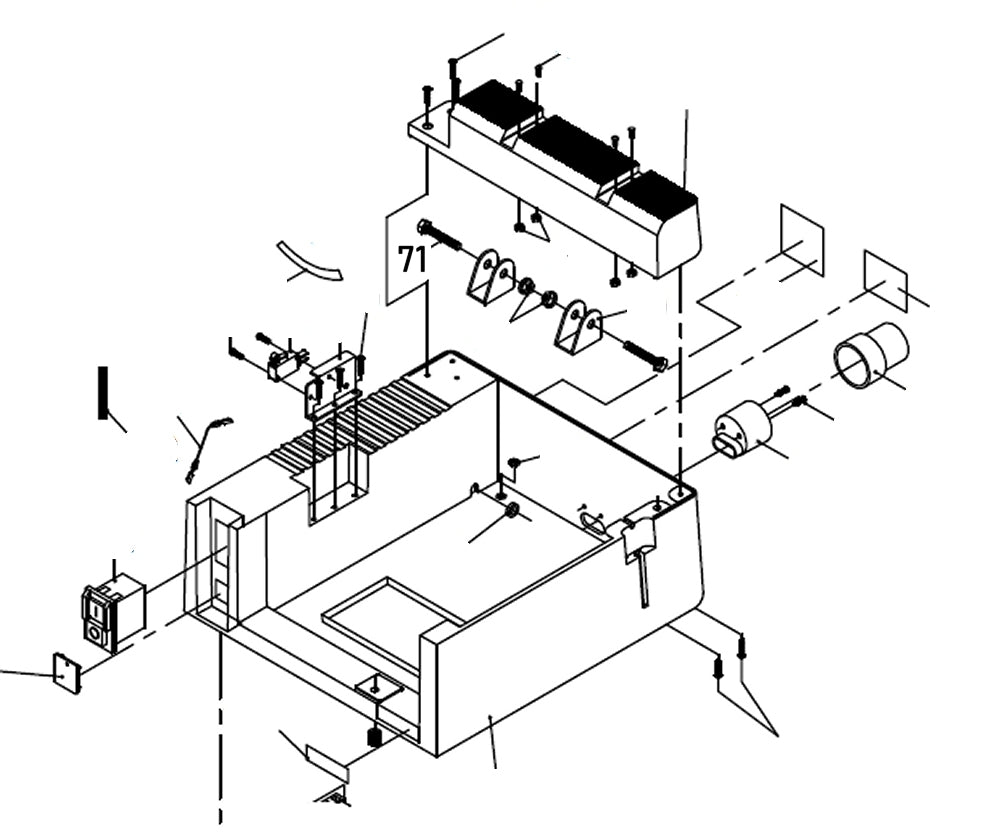 71