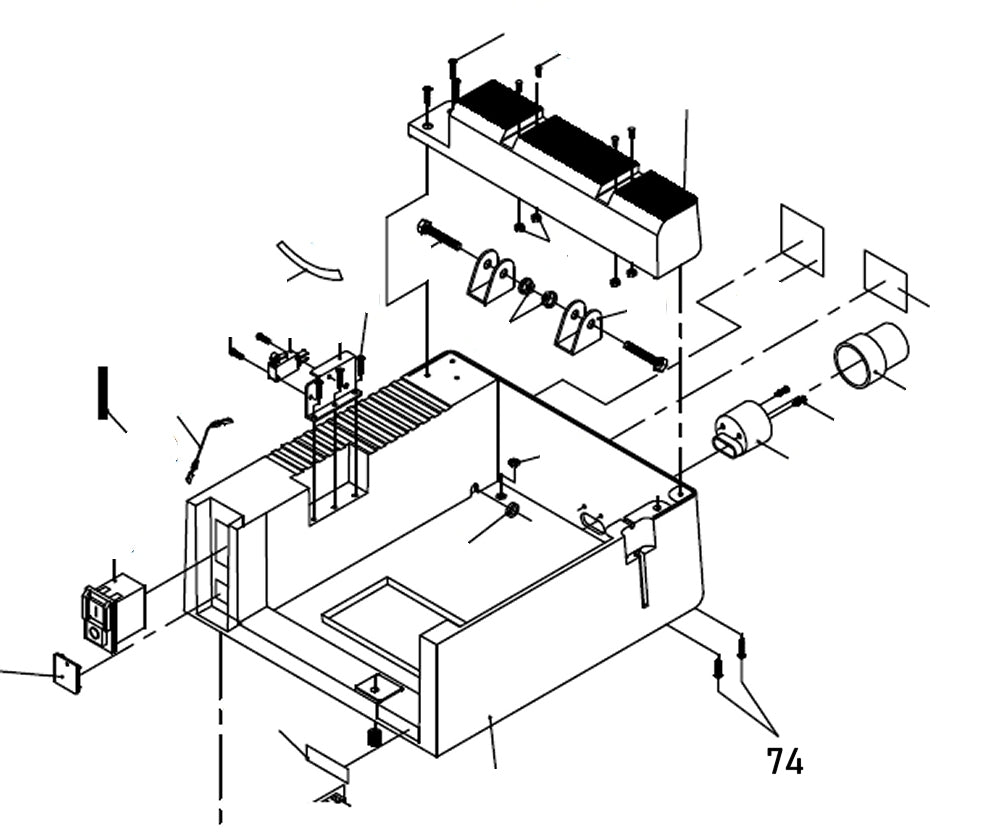 74