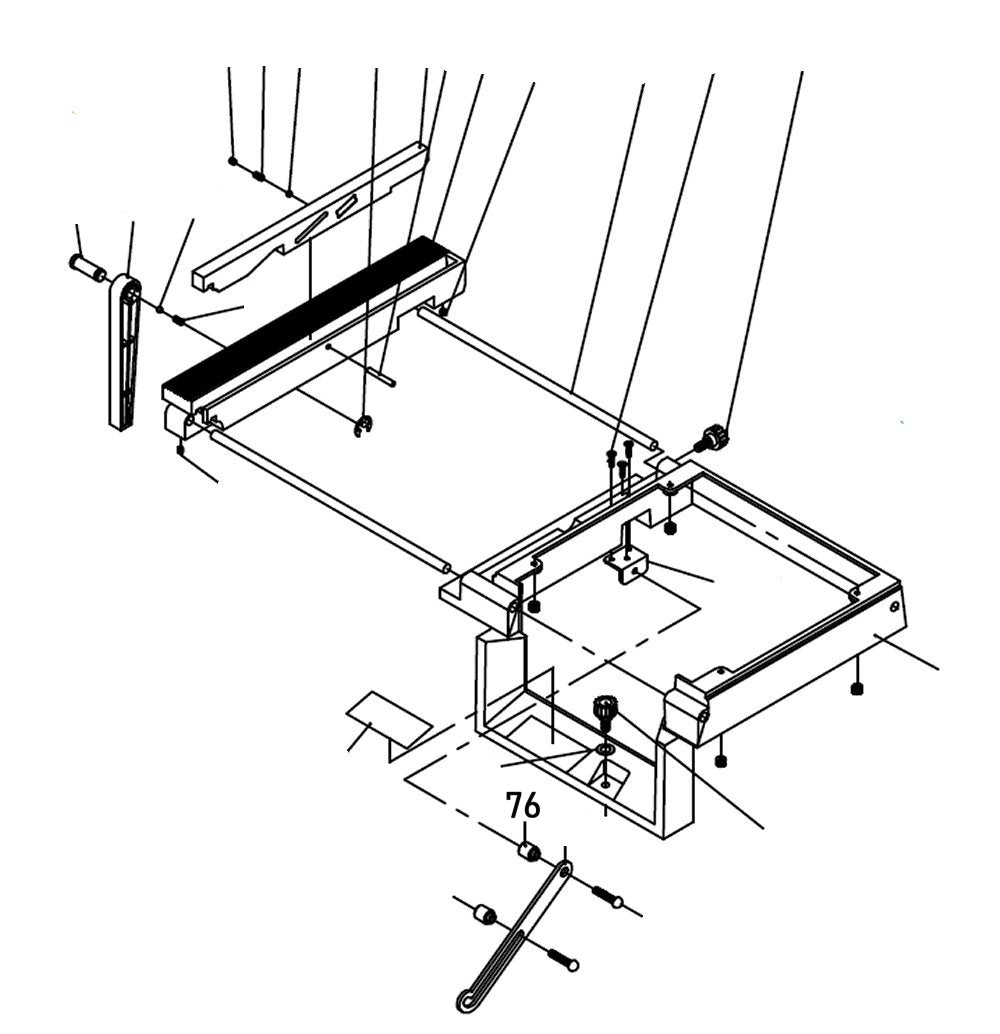 76