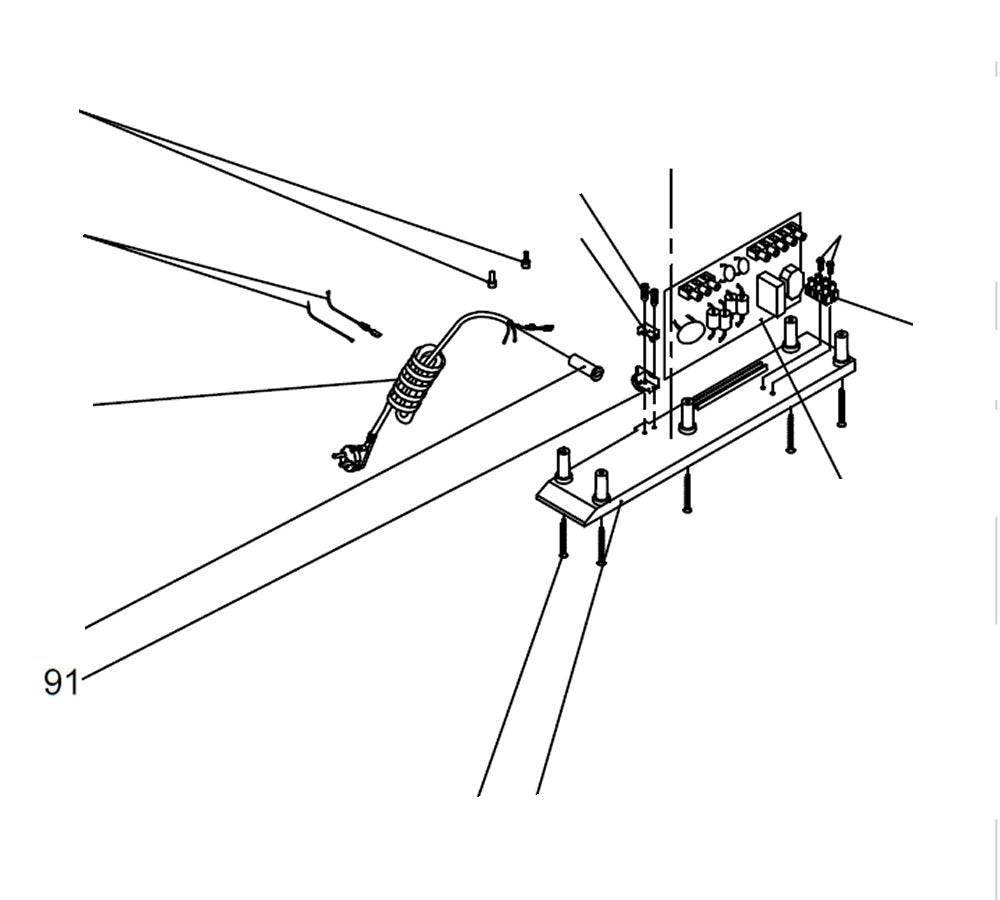 91