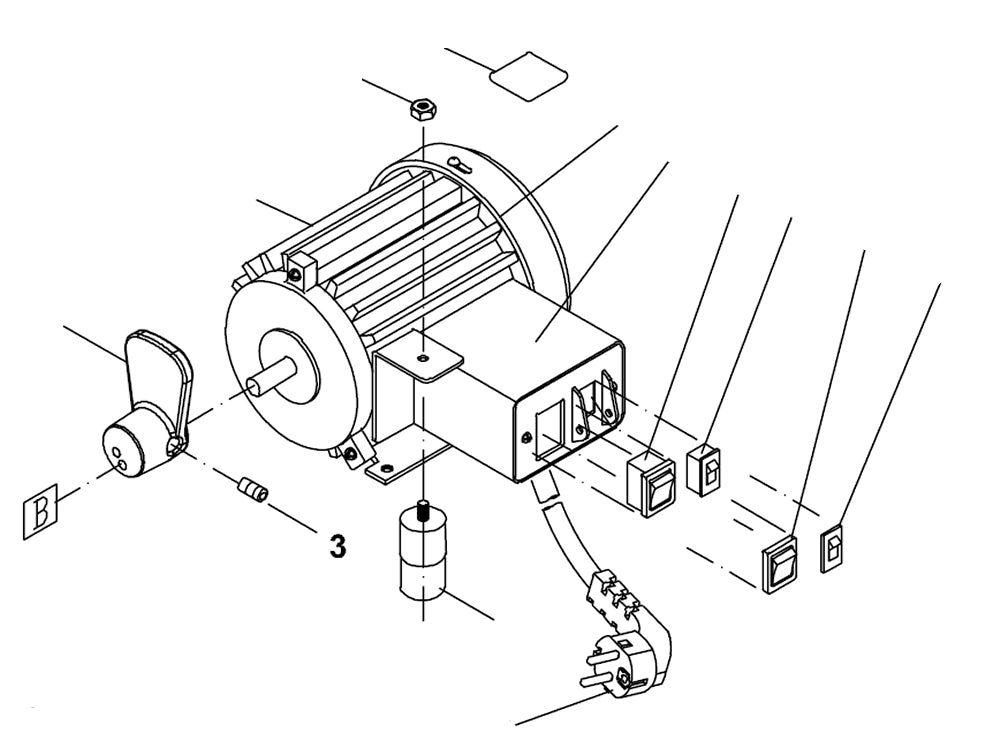 B

3